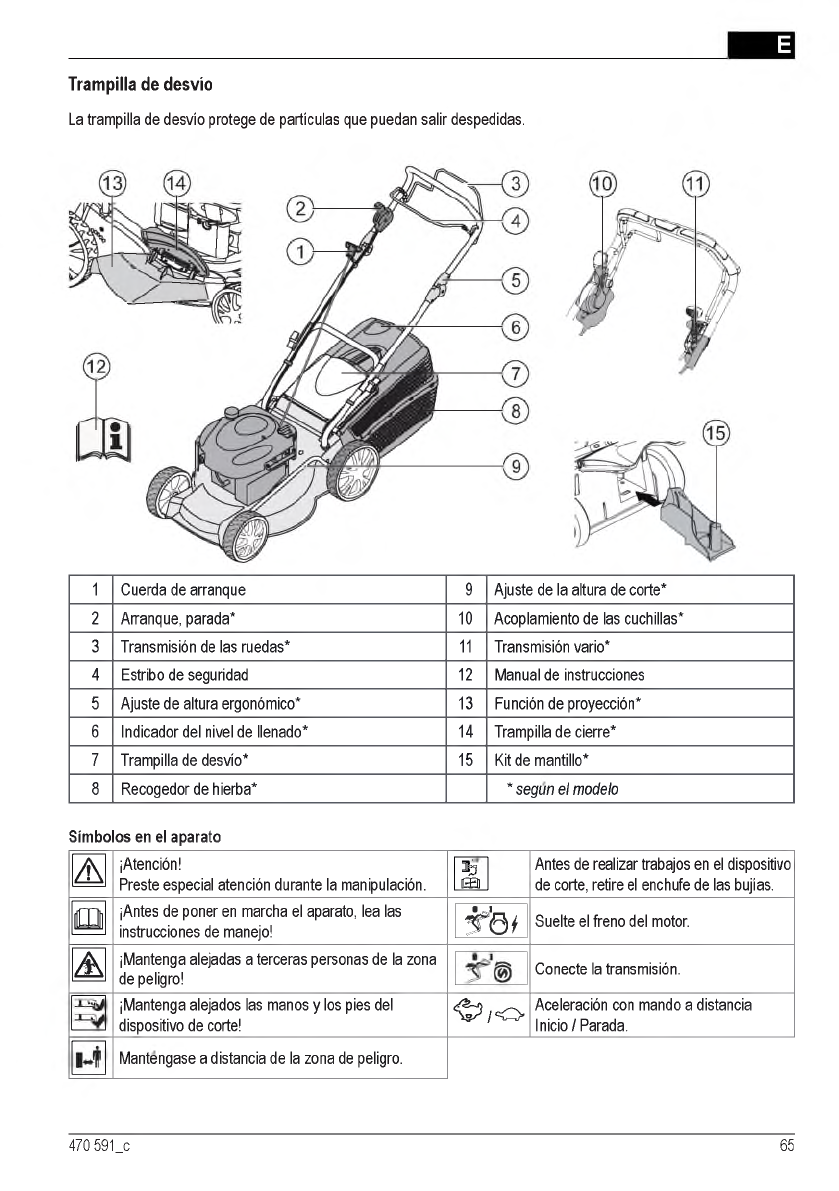 E

Trampilla de desvío

La trampilla de desvío protege de partículas que puedan salir despedidas.

13 14 2 1 3 4 5 6 7 8 9 10 11 12 15

| 1 | Cuerda de arranque | 9 | Ajuste de la altura de corte* |
|---|---|---|---|
| 2 | Arranque, parada* | 10 | Acoplamiento de las cuchillas* |
| 3 | Transmisión de las ruedas* | 11 | Transmisión vario* |
| 4 | Estribo de seguridad | 12 | Manual de instrucciones |
| 5 | Ajuste de altura ergonómico* | 13 | Función de proyección* |
| 6 | Indicador del nivel de llenado* | 14 | Trampilla de cierre* |
| 7 | Trampilla de desvío* | 15 | Kit de mantillo* |
| 8 | Recogedor de hierba* | | * según el modelo |

Símbolos en el aparato

| | ¡Atención! Preste especial atención durante la manipulación. | | Antes de realizar trabajos en el dispositivo de corte, retire el enchufe de las bujías. |
|---|---|---|---|
| | ¡Antes de poner en marcha el aparato, lea las instrucciones de manejo! | | Suelte el freno del motor. |
| | ¡Mantenga alejadas a terceras personas de la zona de peligro! | | Conecte la transmisión. |
| | ¡Mantenga alejados las manos y los pies del dispositivo de corte! | / | Aceleración con mando a distancia Inicio / Parada. |
| | Manténgase a distancia de la zona de peligro. | | |

470 591_c

65