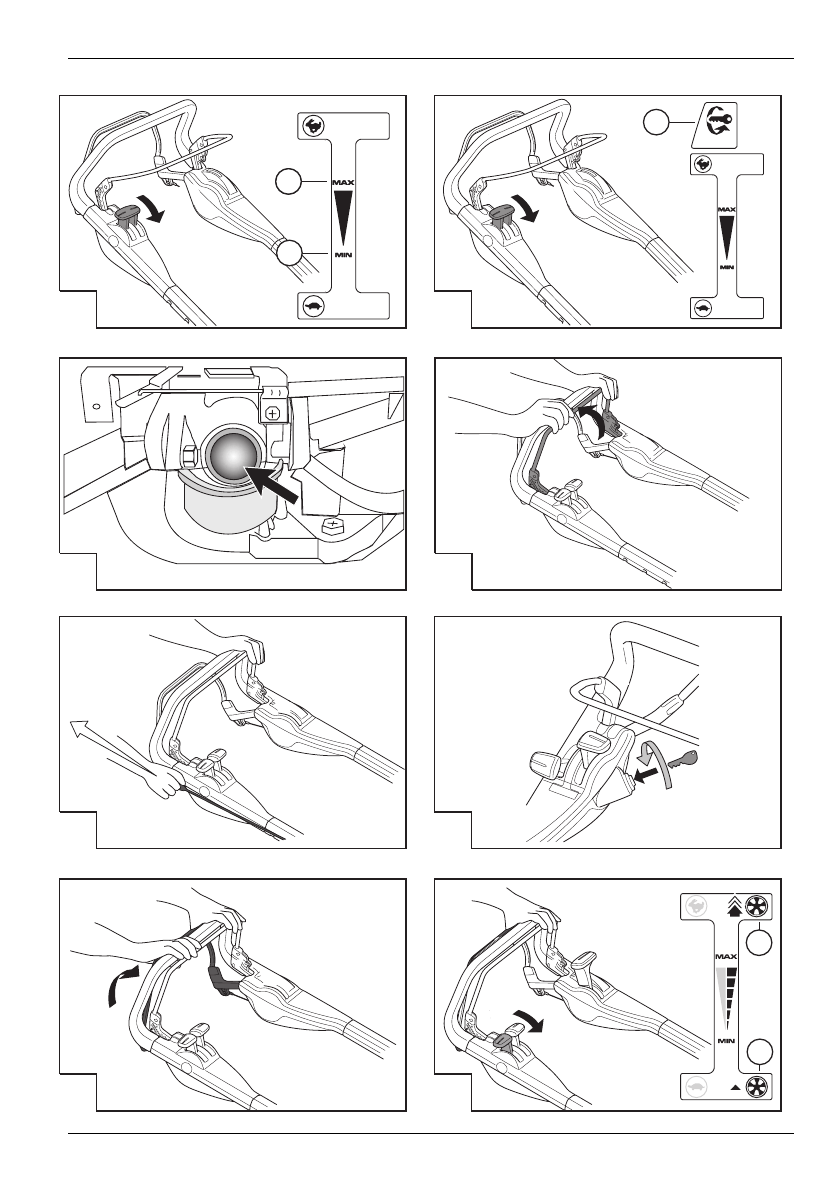 MAX
MIN

MAX
MIN

MAX
MIN