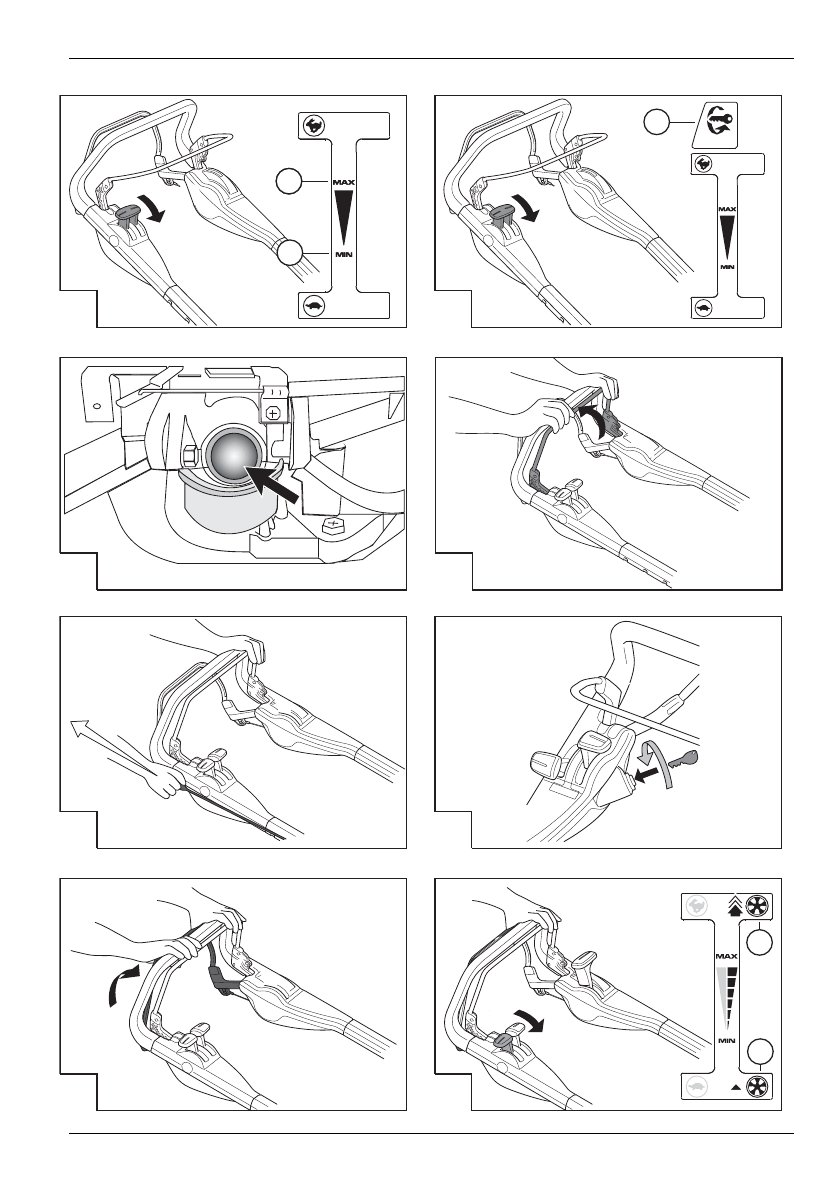 MAX
MIN

MAX
MIN

MAX
MIN