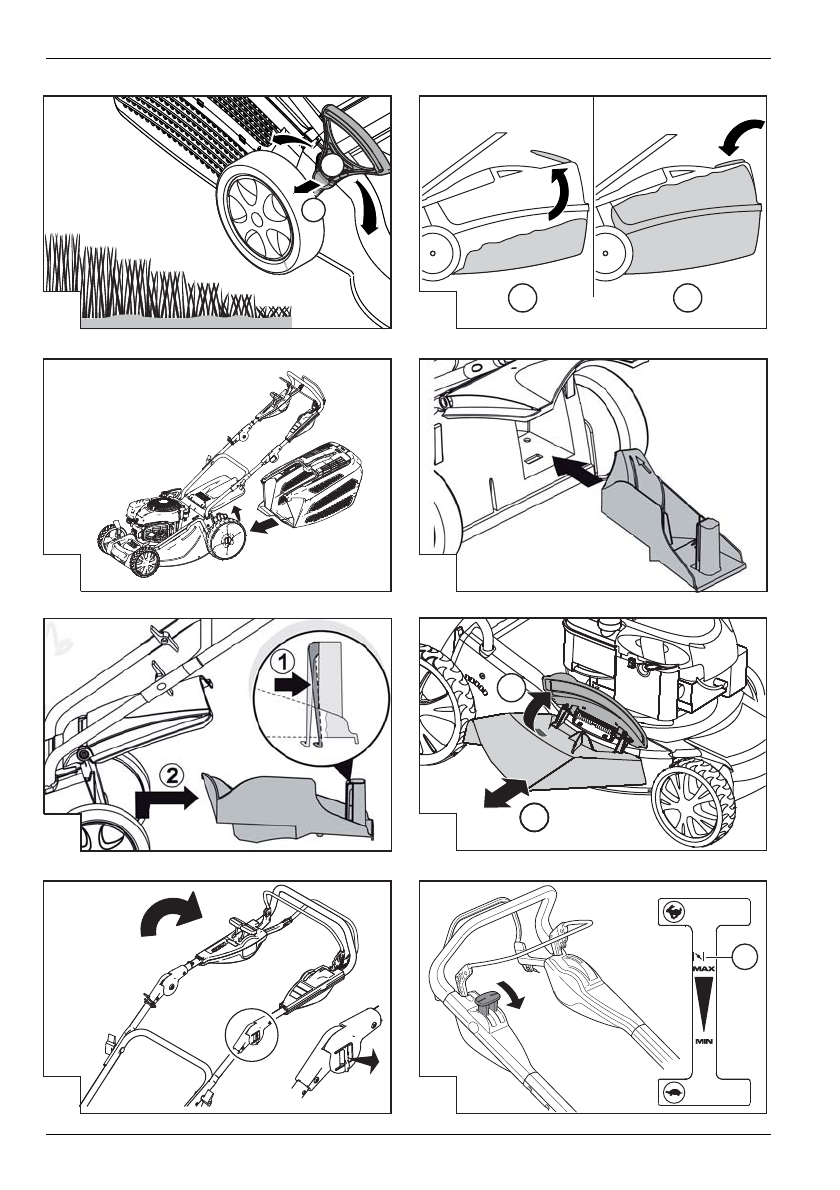 1

2

MAX

MIN