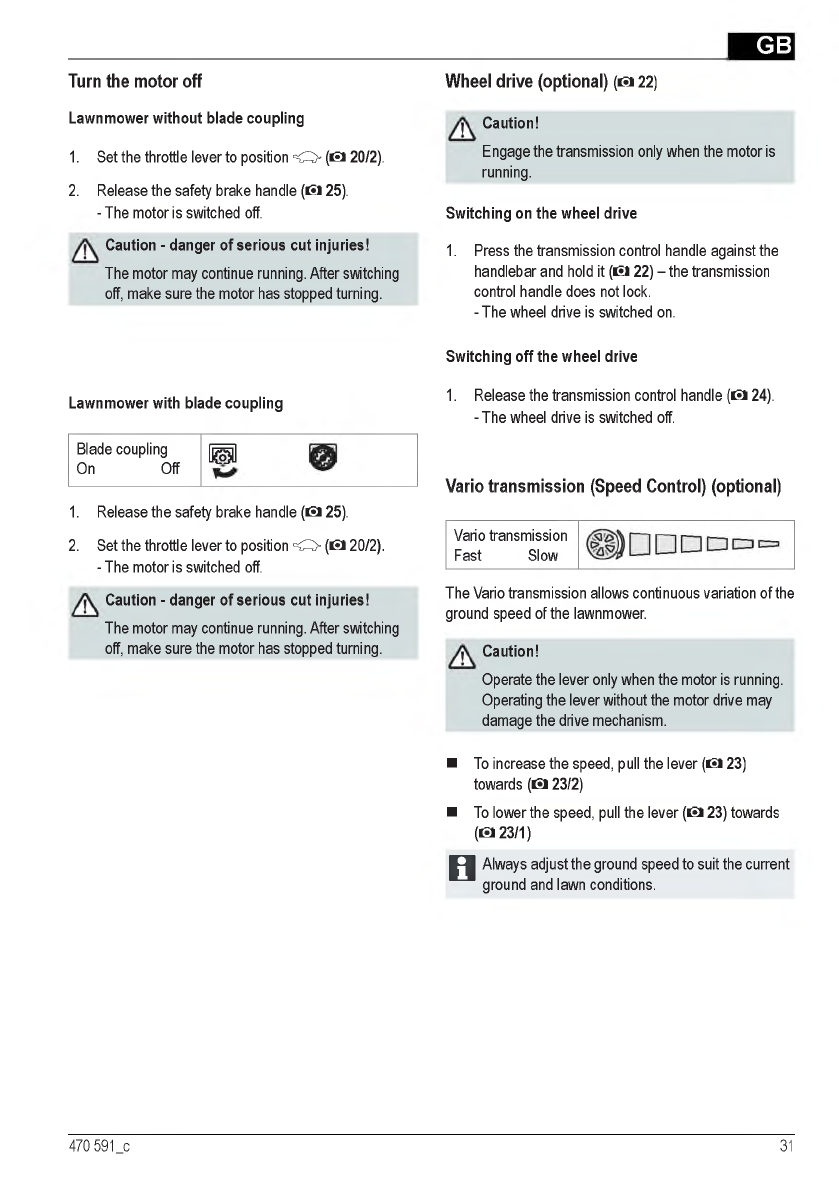 GB

Turn the motor off

Lawnmower without blade coupling

1. Set the throttle lever to position (20/2).

2. Release the safety brake handle (25).
- The motor is switched off.

Caution - danger of serious cut injuries!
The motor may continue running. After switching off, make sure the motor has stopped turning.

Lawnmower with blade coupling

| Blade coupling On Off | |
|---|---|

1. Release the safety brake handle (25).

2. Set the throttle lever to position (20/2).
- The motor is switched off.

Caution - danger of serious cut injuries!
The motor may continue running. After switching off, make sure the motor has stopped turning.

Wheel drive (optional) (22)

Caution!
Engage the transmission only when the motor is running.

Switching on the wheel drive

1. Press the transmission control handle against the handlebar and hold it (22) – the transmission control handle does not lock.
- The wheel drive is switched on.

Switching off the wheel drive

1. Release the transmission control handle (24).
- The wheel drive is switched off.

Vario transmission (Speed Control) (optional)

| Vario transmission Fast Slow | |
|---|---|

The Vario transmission allows continuous variation of the ground speed of the lawnmower.

Caution!
Operate the lever only when the motor is running. Operating the lever without the motor drive may damage the drive mechanism.

■ To increase the speed, pull the lever (23) towards (23/2)

■ To lower the speed, pull the lever (23) towards (23/1)

Always adjust the ground speed to suit the current ground and lawn conditions.

470 591_c

31