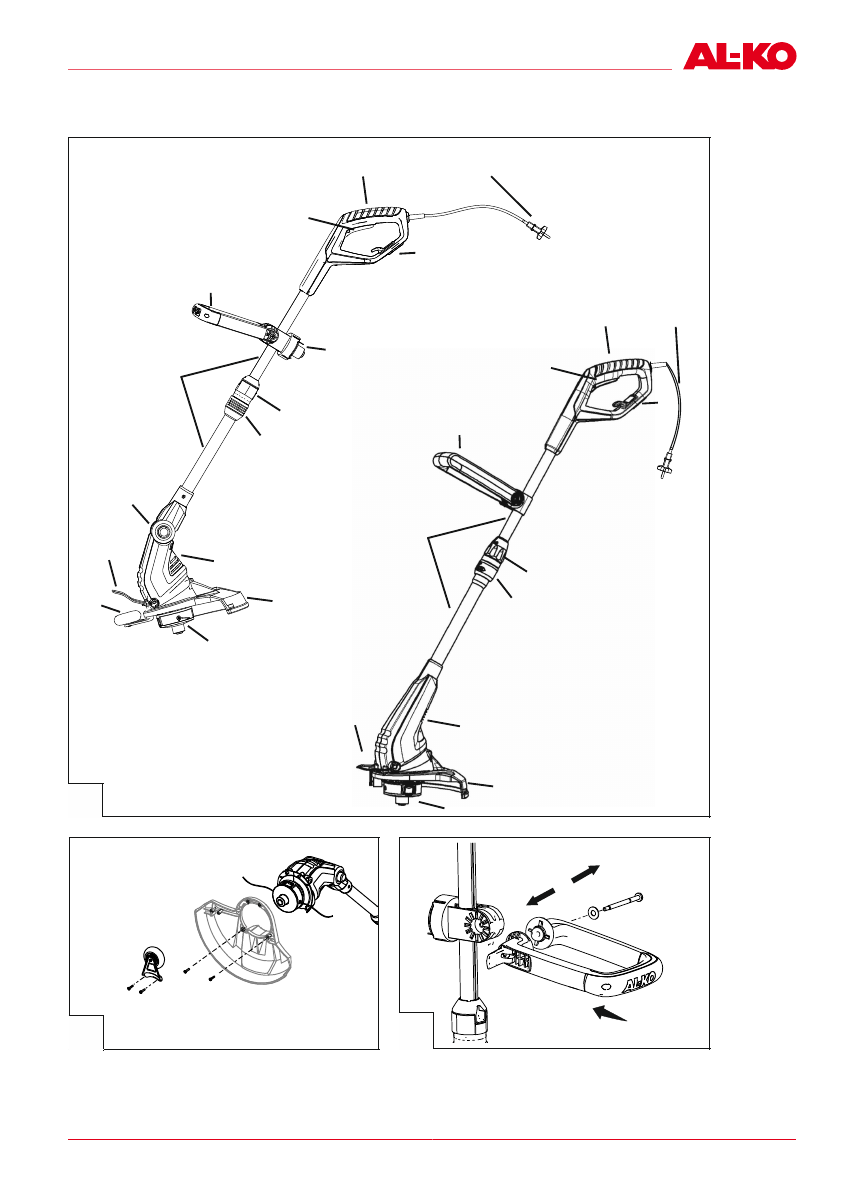 AL-KO

AL-KO