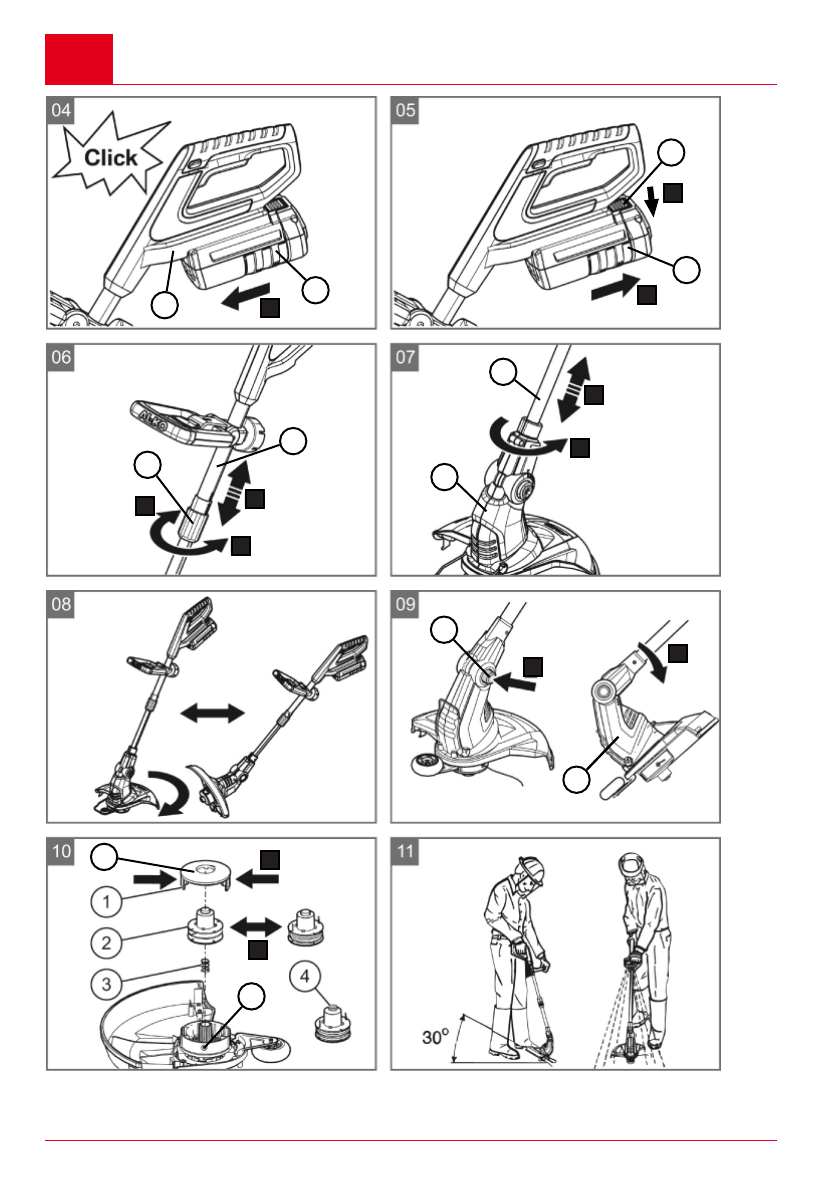 04

Click

05

06

AL-KO

07

08

09

10

1

2

3

4

11

30°