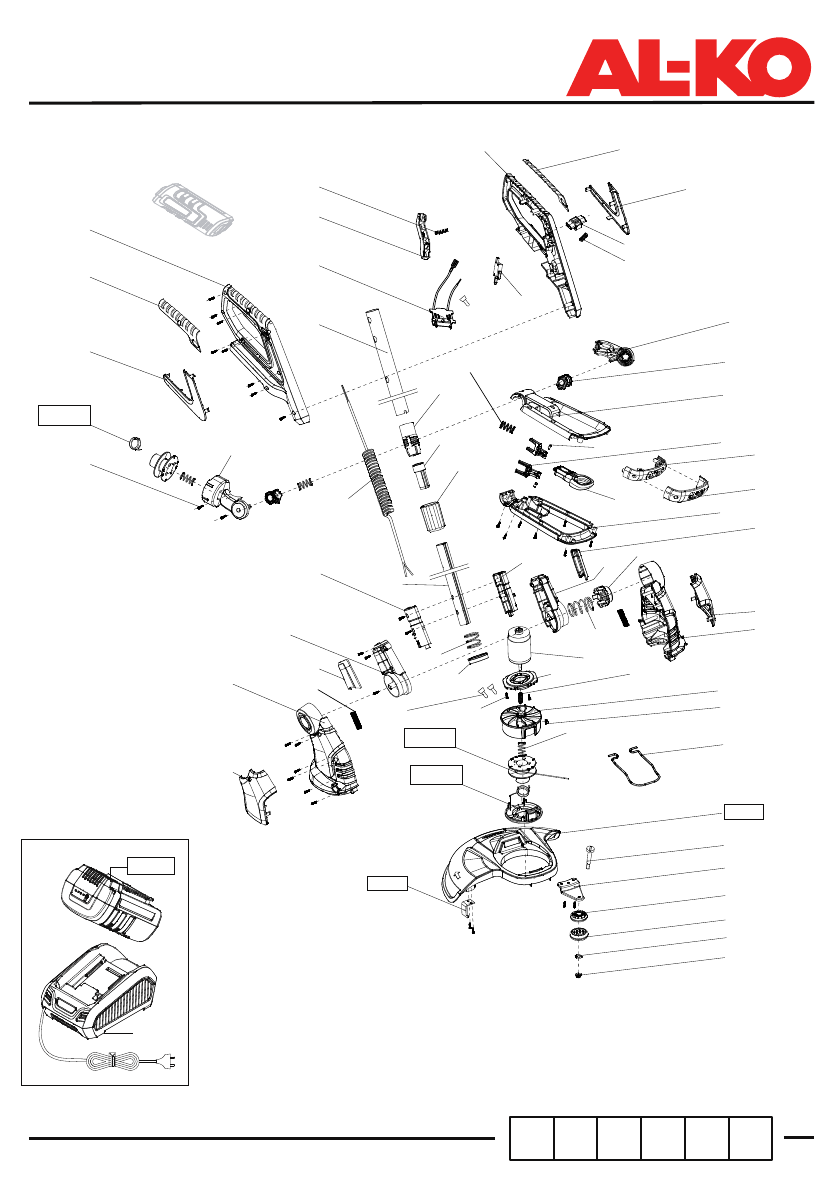 AL-KO