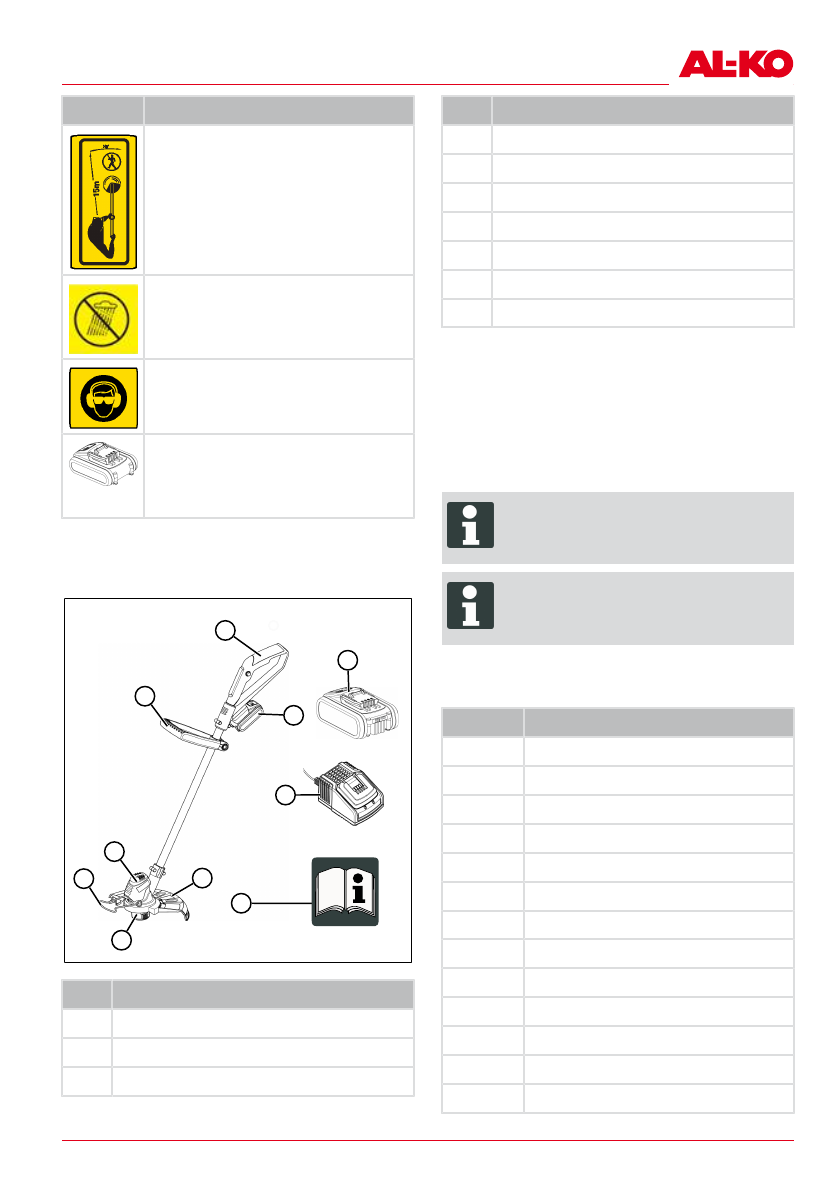 AL-KO

15m