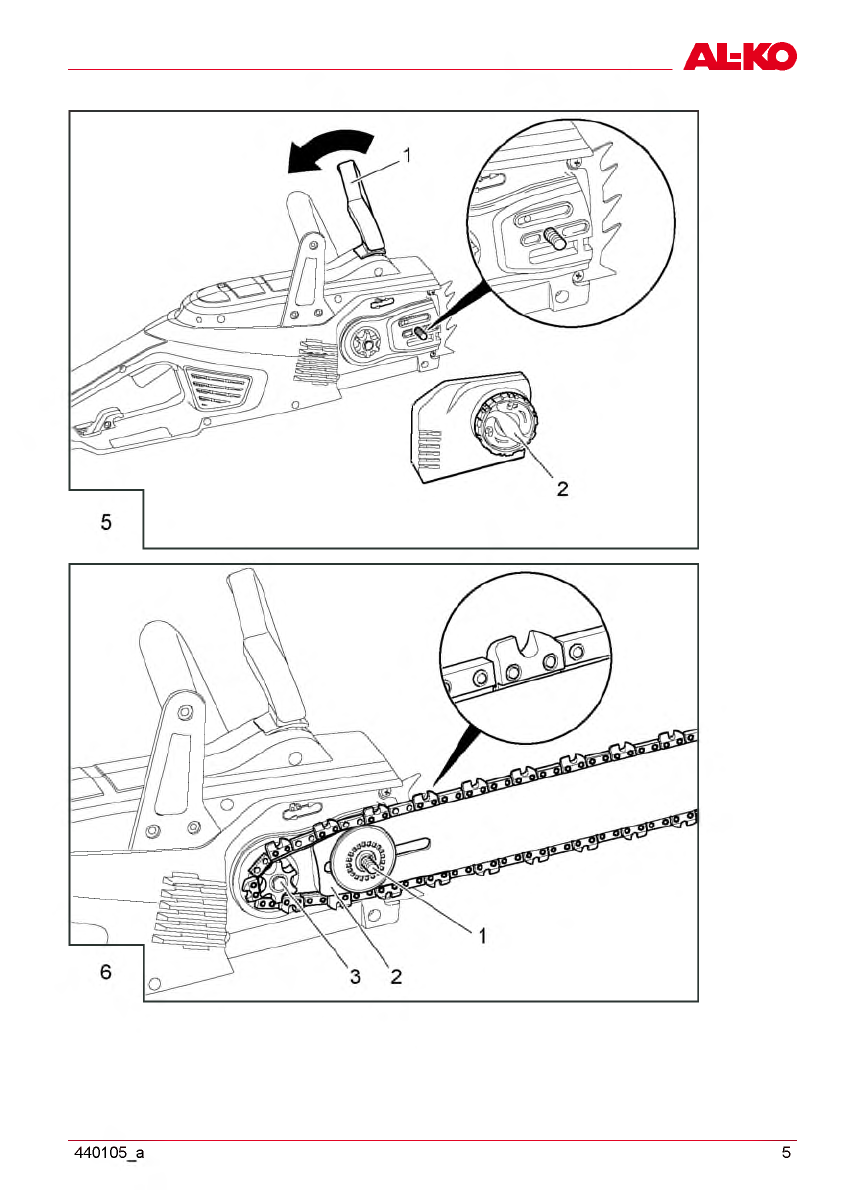 AL-KO

1

2

5

1

3 2

6

440105_a

5