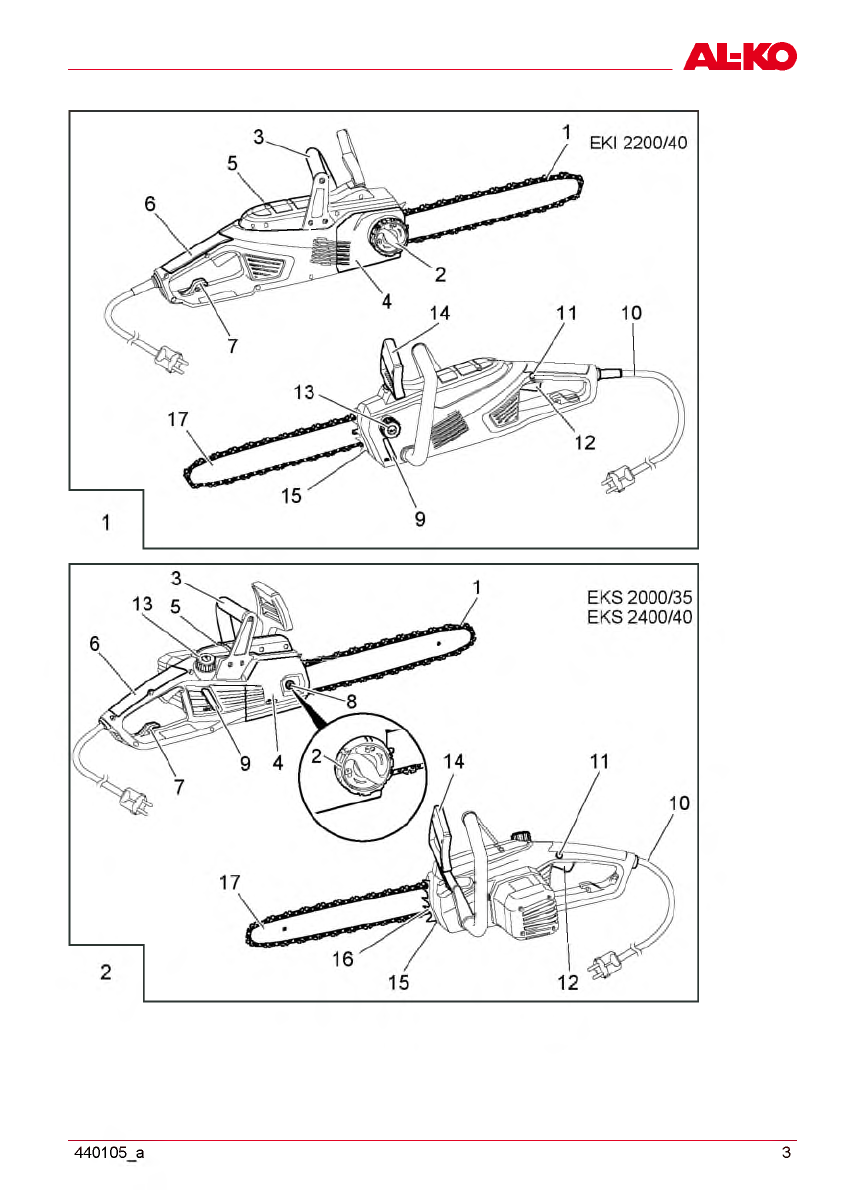 AL-KO

EKI 2200/40

3
1
5
6
2
4
7
14
11
10
13
17
12
15
9

1

EKS 2000/35
EKS 2400/40

3
1
13
5
6
8
9
4
7
2
14
11
10
17
16
15
12

2

440105_a
3