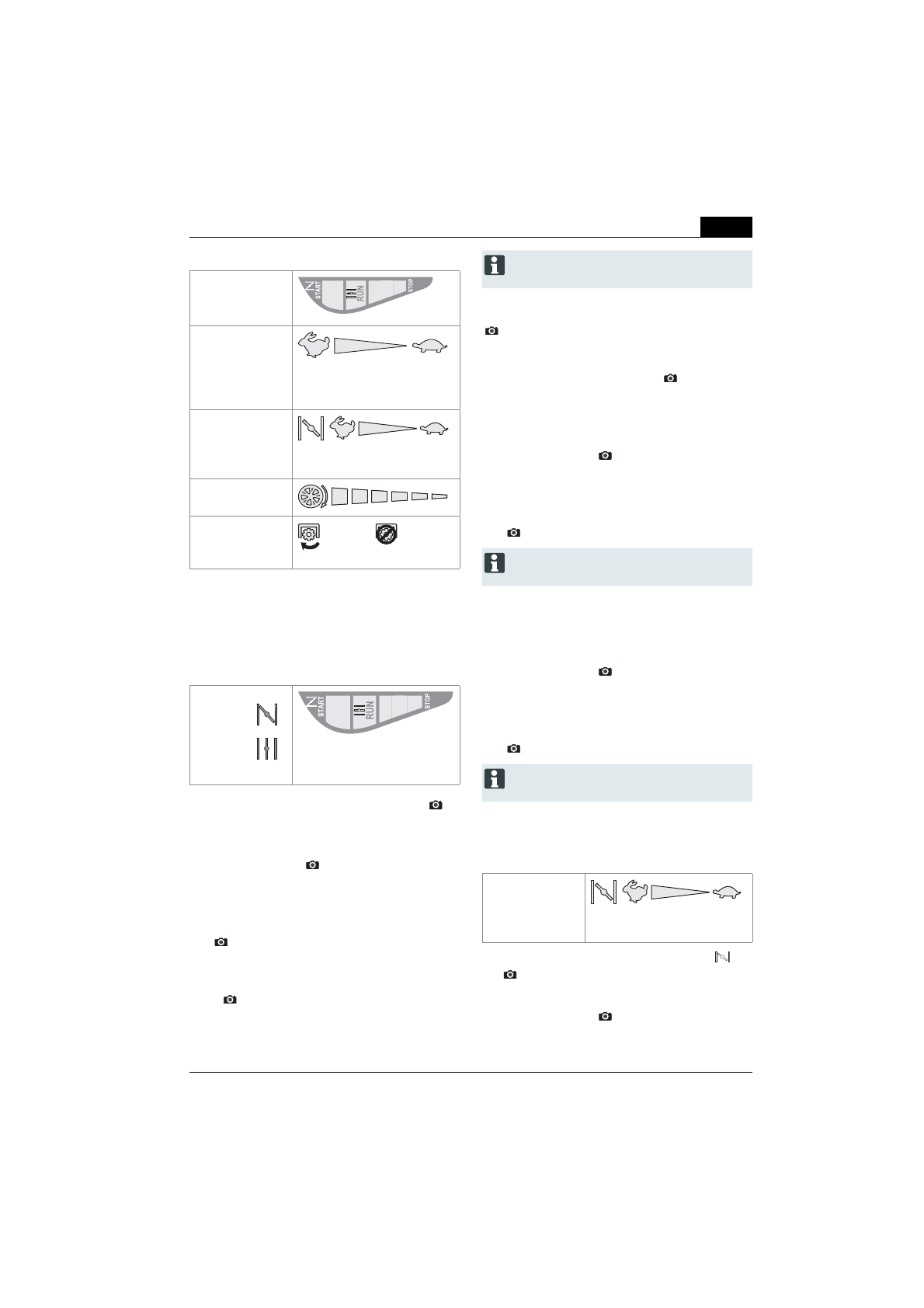 START

RUN

STOP

START

RUN

STOP