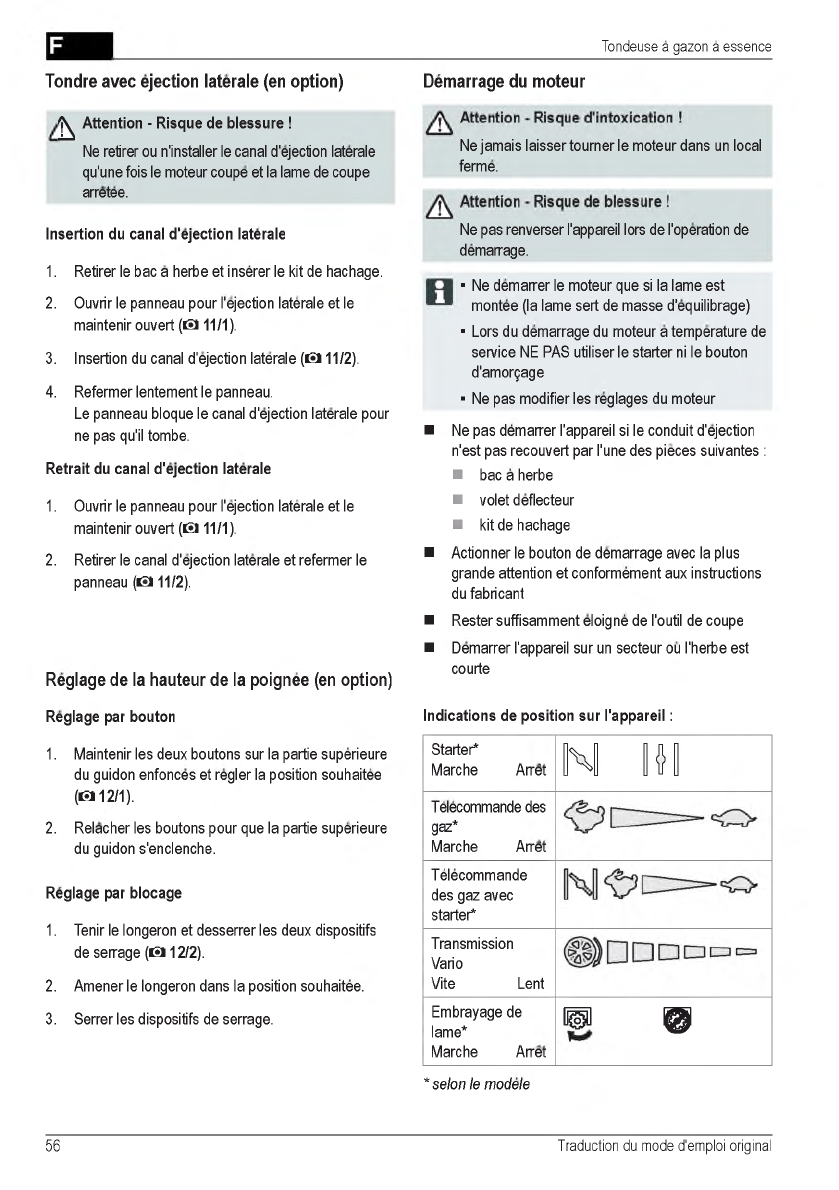 F

Tondeuse à gazon à essence

Tondre avec éjection latérale (en option)

Attention - Risque de blessure !
Ne retirer ou n'installer le canal d'éjection latérale qu'une fois le moteur coupé et la lame de coupe arrêtée.

Insertion du canal d'éjection latérale

1. Retirer le bac à herbe et insérer le kit de hachage.

2. Ouvrir le panneau pour l'éjection latérale et le maintenir ouvert (11/1).

3. Insertion du canal d'éjection latérale (11/2).

4. Refermer lentement le panneau.
Le panneau bloque le canal d'éjection latérale pour ne pas qu'il tombe.

Retrait du canal d'éjection latérale

1. Ouvrir le panneau pour l'éjection latérale et le maintenir ouvert (11/1).

2. Retirer le canal d'éjection latérale et refermer le panneau (11/2).

Réglage de la hauteur de la poignée (en option)

Réglage par bouton

1. Maintenir les deux boutons sur la partie supérieure du guidon enfoncés et régler la position souhaitée (12/1).

2. Relâcher les boutons pour que la partie supérieure du guidon s'enclenche.

Réglage par blocage

1. Tenir le longeron et desserrer les deux dispositifs de serrage (12/2).

2. Amener le longeron dans la position souhaitée.

3. Serrer les dispositifs de serrage.

Démarrage du moteur

Attention - Risque d'intoxication !
Ne jamais laisser tourner le moteur dans un local fermé.

Attention - Risque de blessure !
Ne pas renverser l'appareil lors de l'opération de démarrage.

▪ Ne démarrer le moteur que si la lame est montée (la lame sert de masse d'équilibrage)
▪ Lors du démarrage du moteur à température de service NE PAS utiliser le starter ni le bouton d'amorçage
▪ Ne pas modifier les réglages du moteur

■ Ne pas démarrer l'appareil si le conduit d'éjection n'est pas recouvert par l'une des pièces suivantes :
■ bac à herbe
■ volet déflecteur
■ kit de hachage
■ Actionner le bouton de démarrage avec la plus grande attention et conformément aux instructions du fabricant
■ Rester suffisamment éloigné de l'outil de coupe
■ Démarrer l'appareil sur un secteur où l'herbe est courte

Indications de position sur l'appareil :

| | |
|---|---|
| Starter* Marche Arrêt | |
| Télécommande des gaz* Marche Arrêt | |
| Télécommande des gaz avec starter* | |
| Transmission Vario Vite Lent | |
| Embrayage de lame* Marche Arrêt | |

* selon le modèle

56

Traduction du mode d'emploi original