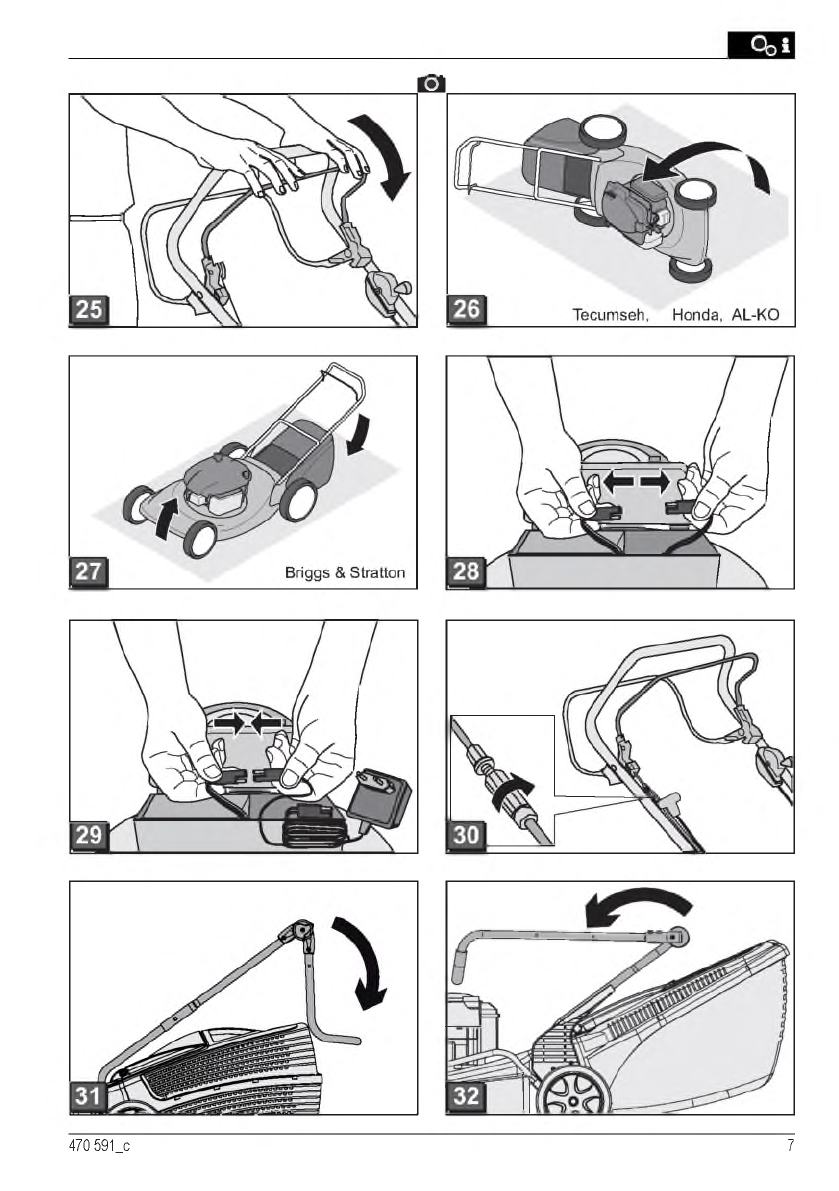 25

26

Tecumseh, Honda, AL-KO

27

Briggs & Stratton

28

29

30

31

32

470 591_c

7