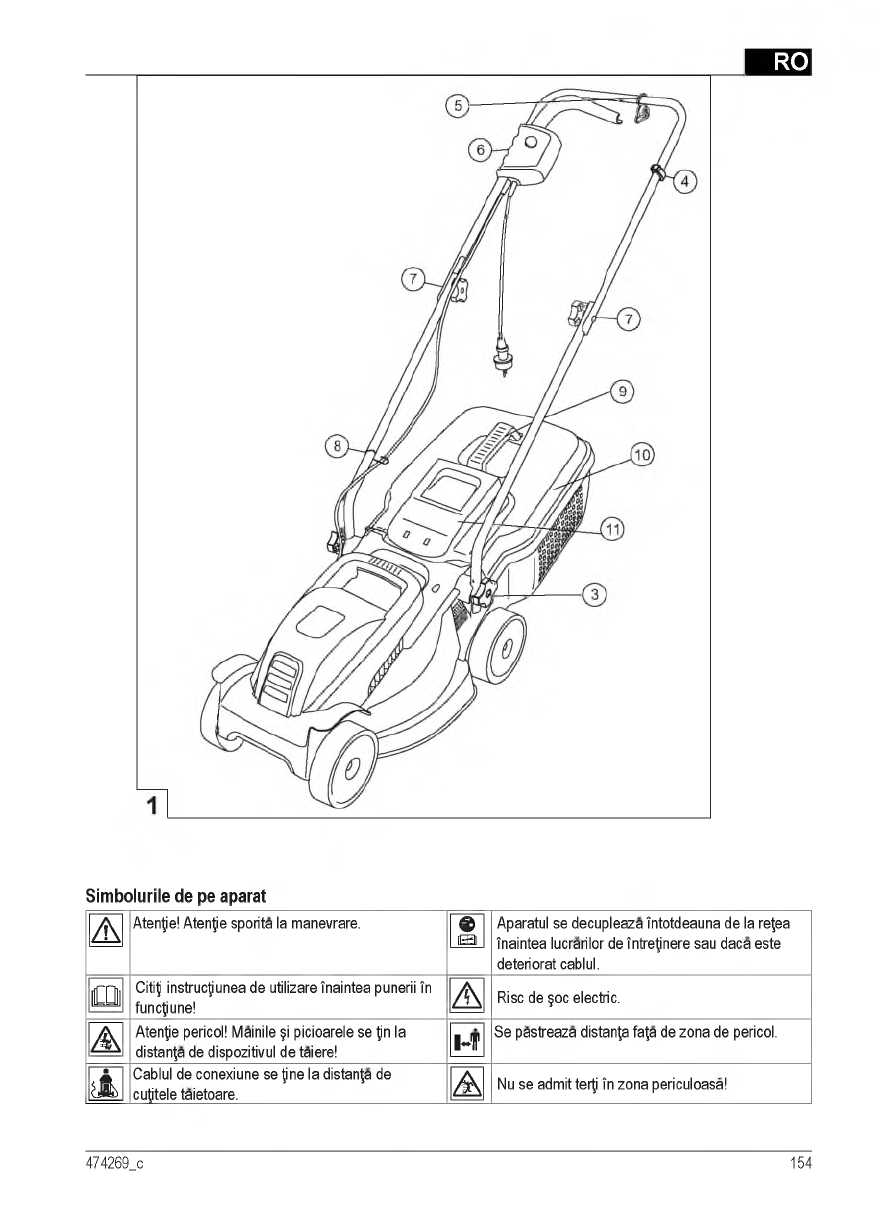 RO

5
6
4
7
7
9
8
10
11
3
1

Simbolurile de pe aparat

| | | | |
|---|---|---|---|
| | Atenţie! Atenţie sporită la manevrare. | | Aparatul se decuplează întotdeauna de la reţea înaintea lucrărilor de întreţinere sau dacă este deteriorat cablul. |
| | Citiţi instrucţiunea de utilizare înaintea punerii în funcţiune! | | Risc de şoc electric. |
| | Atenţie pericol! Mâinile şi picioarele se ţin la distanţă de dispozitivul de tăiere! | | Se păstrează distanţa faţă de zona de pericol. |
| | Cablul de conexiune se ţine la distanţă de cuţitele tăietoare. | | Nu se admit terţi în zona periculoasă! |

474269_c
154