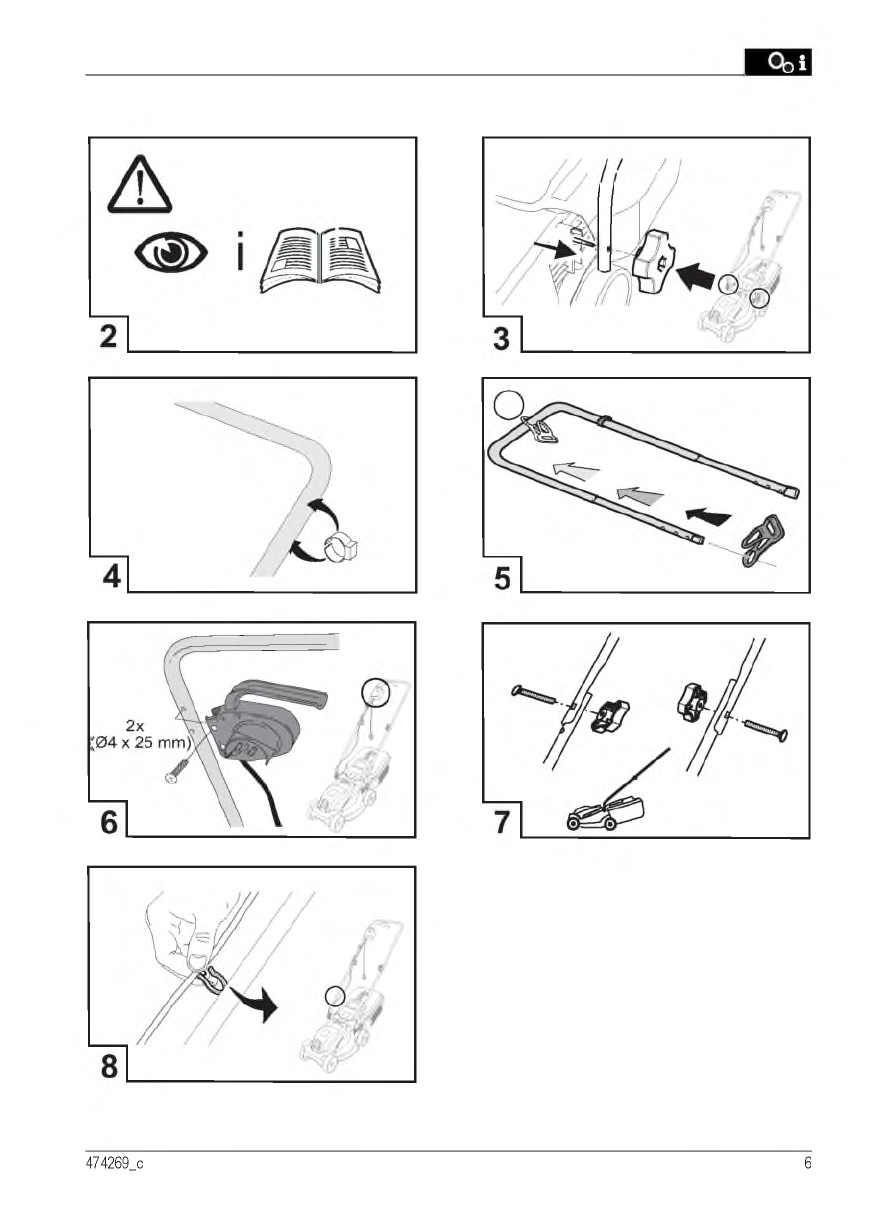 i

2

3

4

5

2x
(Ø4 x 25 mm)

6

7

8

474269_c

6