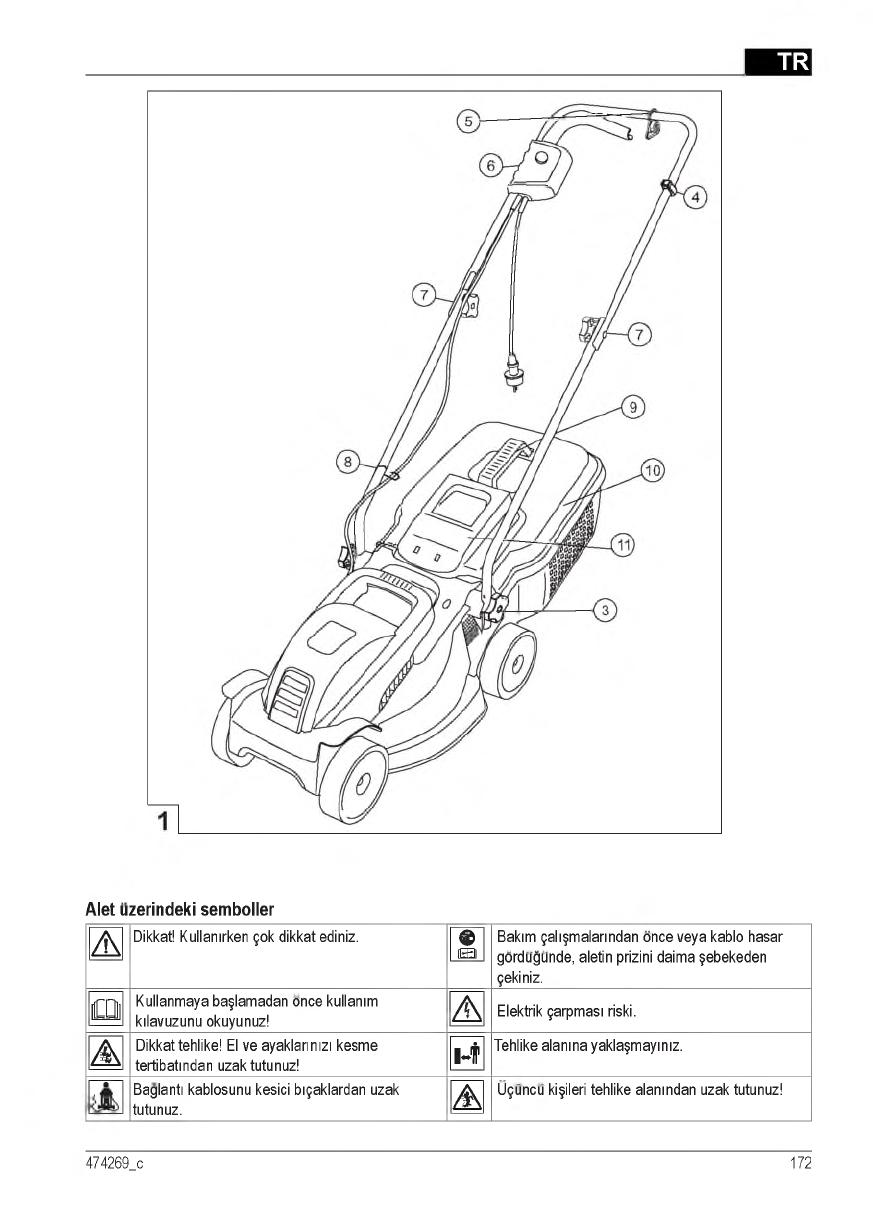 TR

5
6
4
7
7
9
8
10
11
3
1

Alet üzerindeki semboller

| | | | |
|---|---|---|---|
| | Dikkat! Kullanırken çok dikkat ediniz. | | Bakım çalışmalarından önce veya kablo hasar gördüğünde, aletin prizini daima şebekeden çekiniz. |
| | Kullanmaya başlamadan önce kullanım kılavuzunu okuyunuz! | | Elektrik çarpması riski. |
| | Dikkat tehlike! El ve ayaklarınızı kesme tertibatından uzak tutunuz! | | Tehlike alanına yaklaşmayınız. |
| | Bağlantı kablosunu kesici bıçaklardan uzak tutunuz. | | Üçüncü kişileri tehlike alanından uzak tutunuz! |

474269_c
172