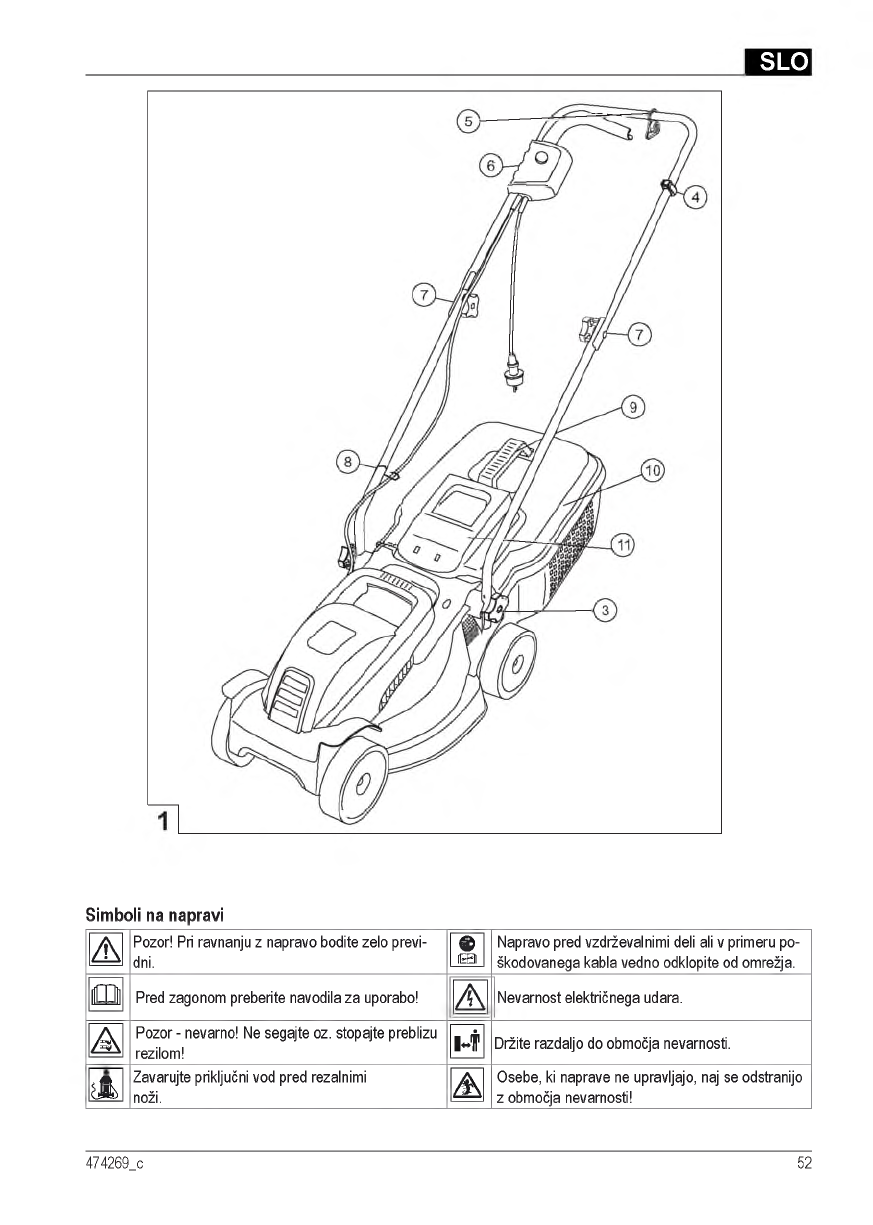 SLO

5
6
4
7
7
9
8
10
11
3
1

Simboli na napravi

| | | | |
|---|---|---|---|
| | Pozor! Pri ravnanju z napravo bodite zelo previdni. | | Napravo pred vzdrževalnimi deli ali v primeru poškodovanega kabla vedno odklopite od omrežja. |
| | Pred zagonom preberite navodila za uporabo! | | Nevarnost električnega udara. |
| | Pozor - nevarno! Ne segajte oz. stopajte preblizu rezilom! | | Držite razdaljo do območja nevarnosti. |
| | Zavarujte priključni vod pred rezalnimi noži. | | Osebe, ki naprave ne upravljajo, naj se odstranijo z območja nevarnosti! |

474269_c
52