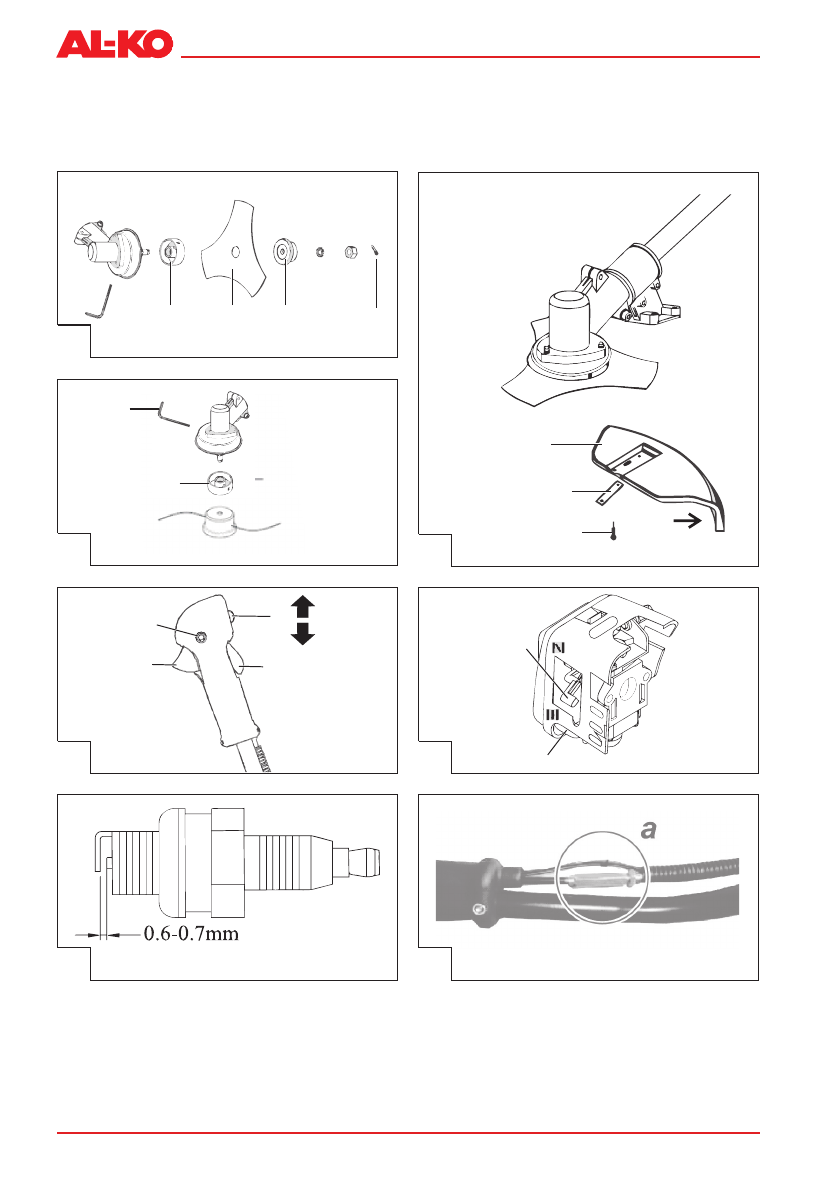 AL-KO

N

III

0.6-0.7mm

a