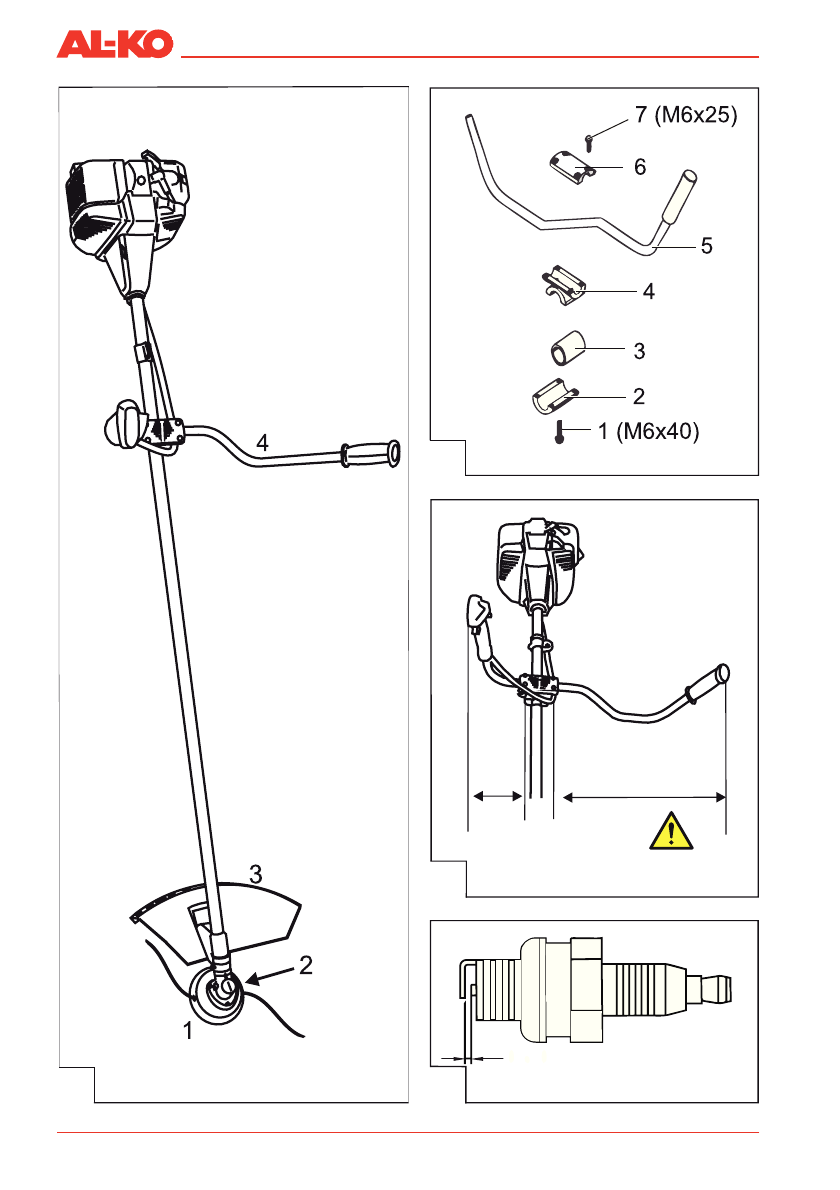 AL-KO

4

3

2

1

7 (M6x25)

6

5

4

3

2

1 (M6x40)