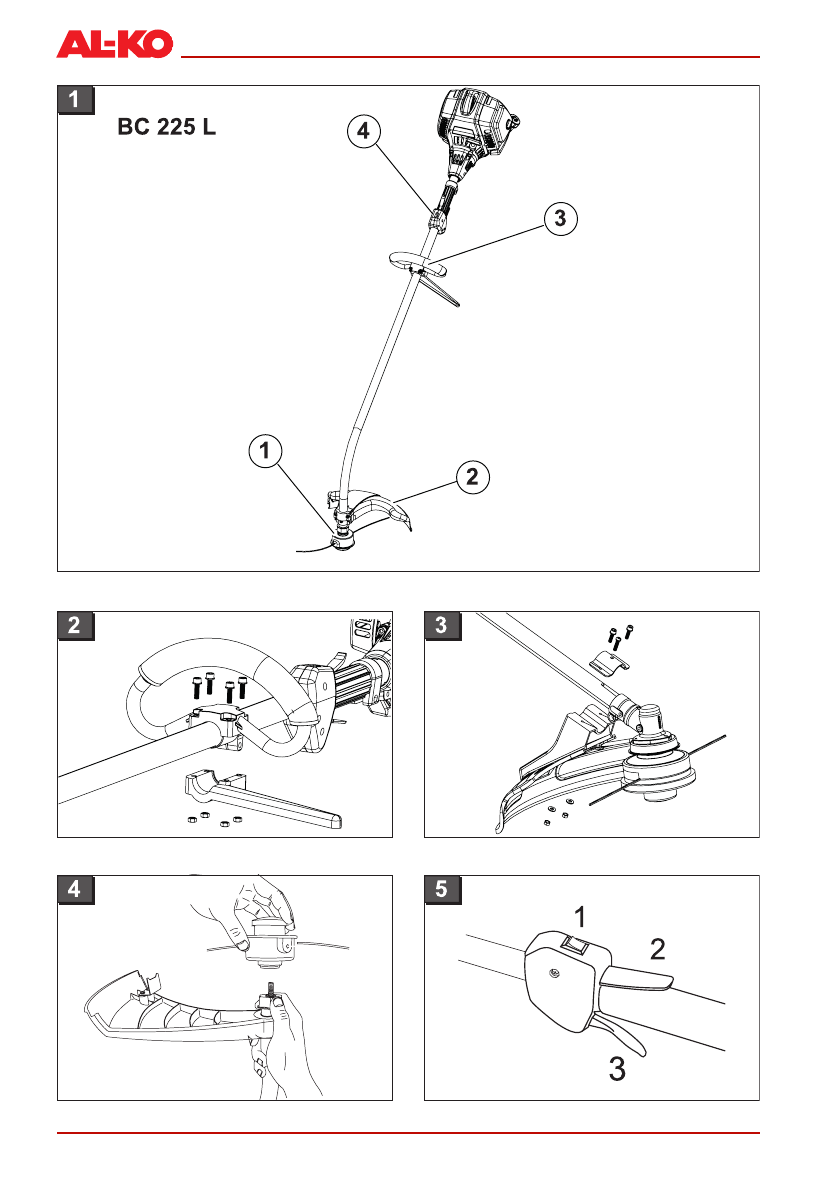 AL-KO

1

BC 225 L

4

3

1

2

2

3

4

5

1

2

3