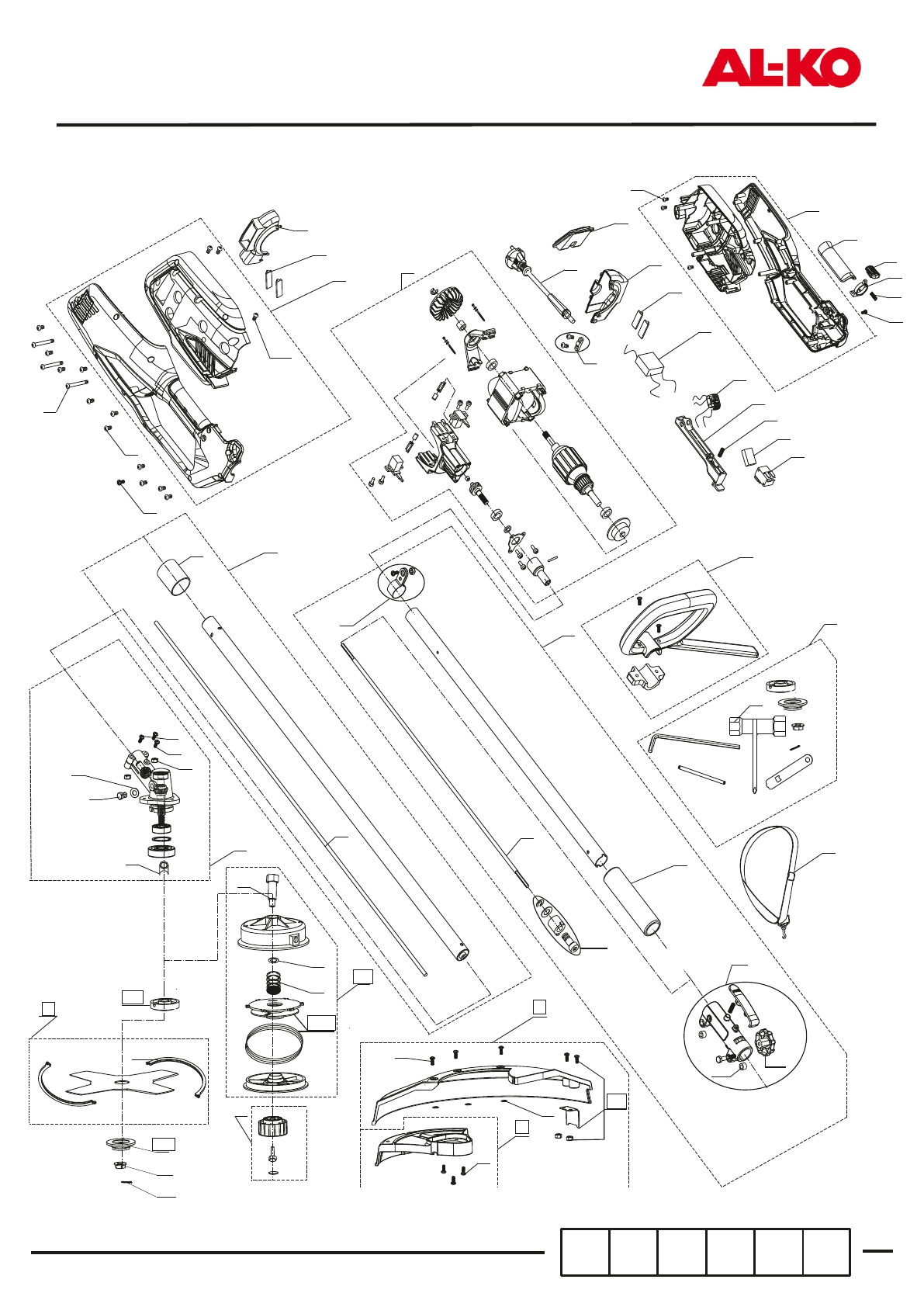 AL-KO