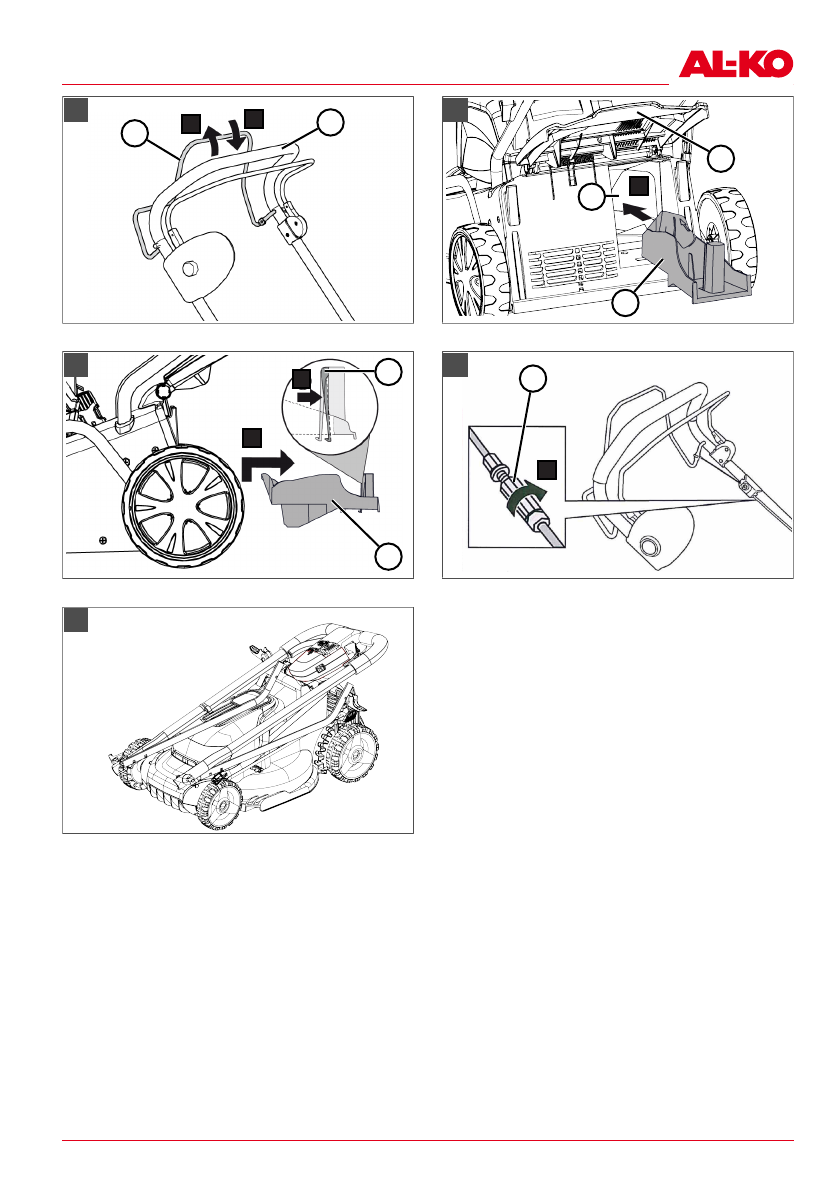 AL-KO