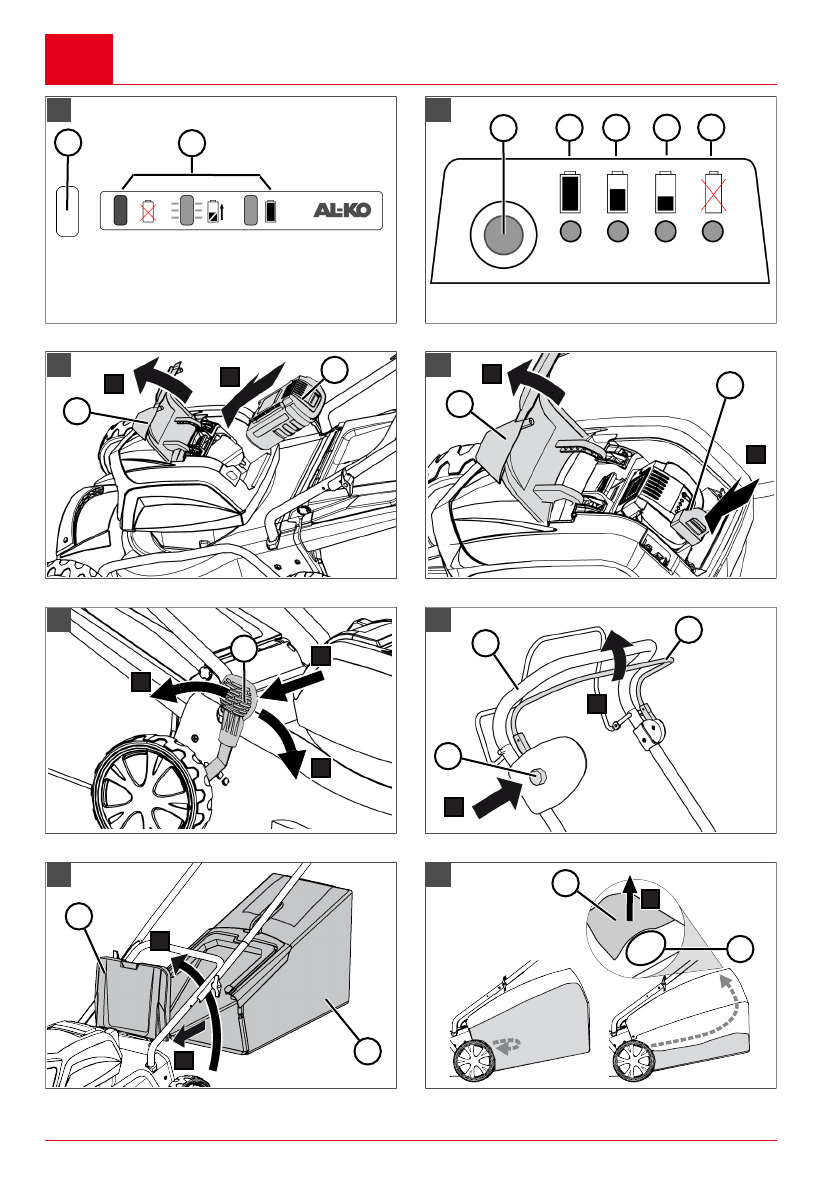 AL-KO