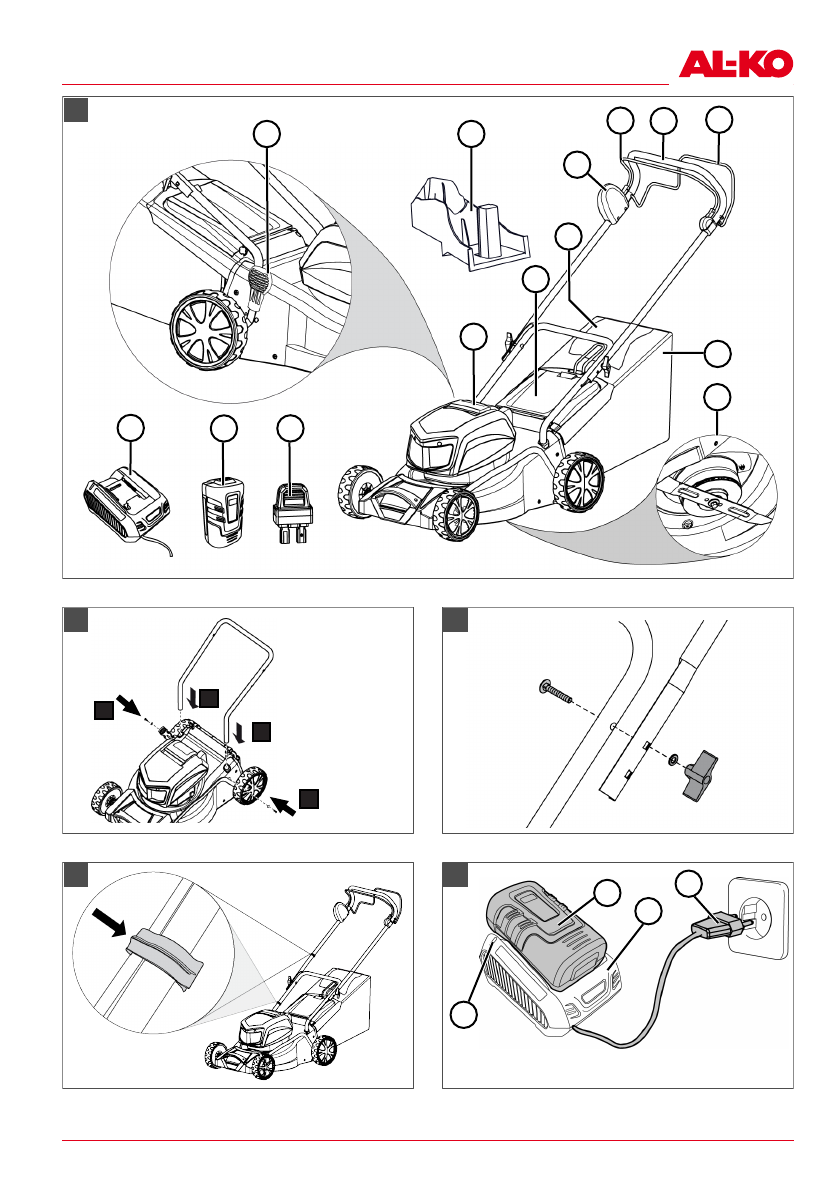 AL-KO