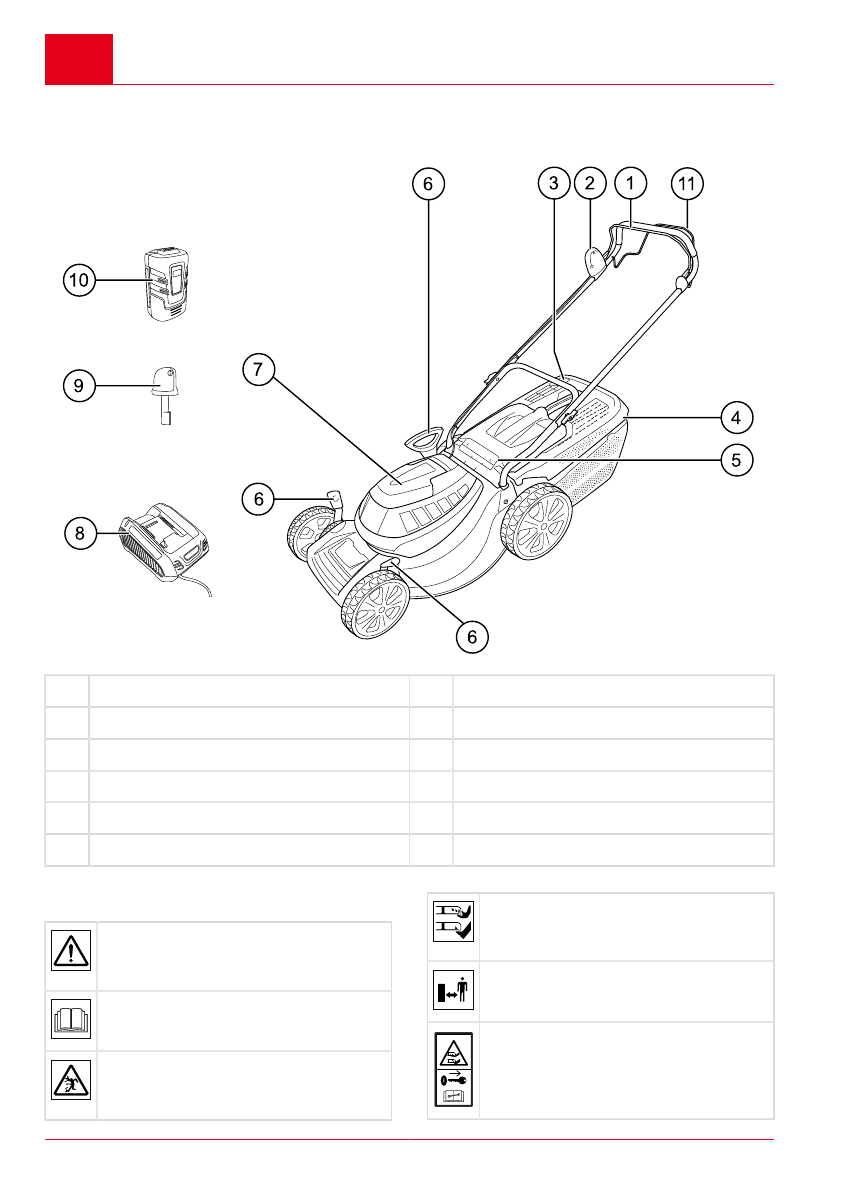 6
3
2
1
11
10
9
7
4
5
6
8
6