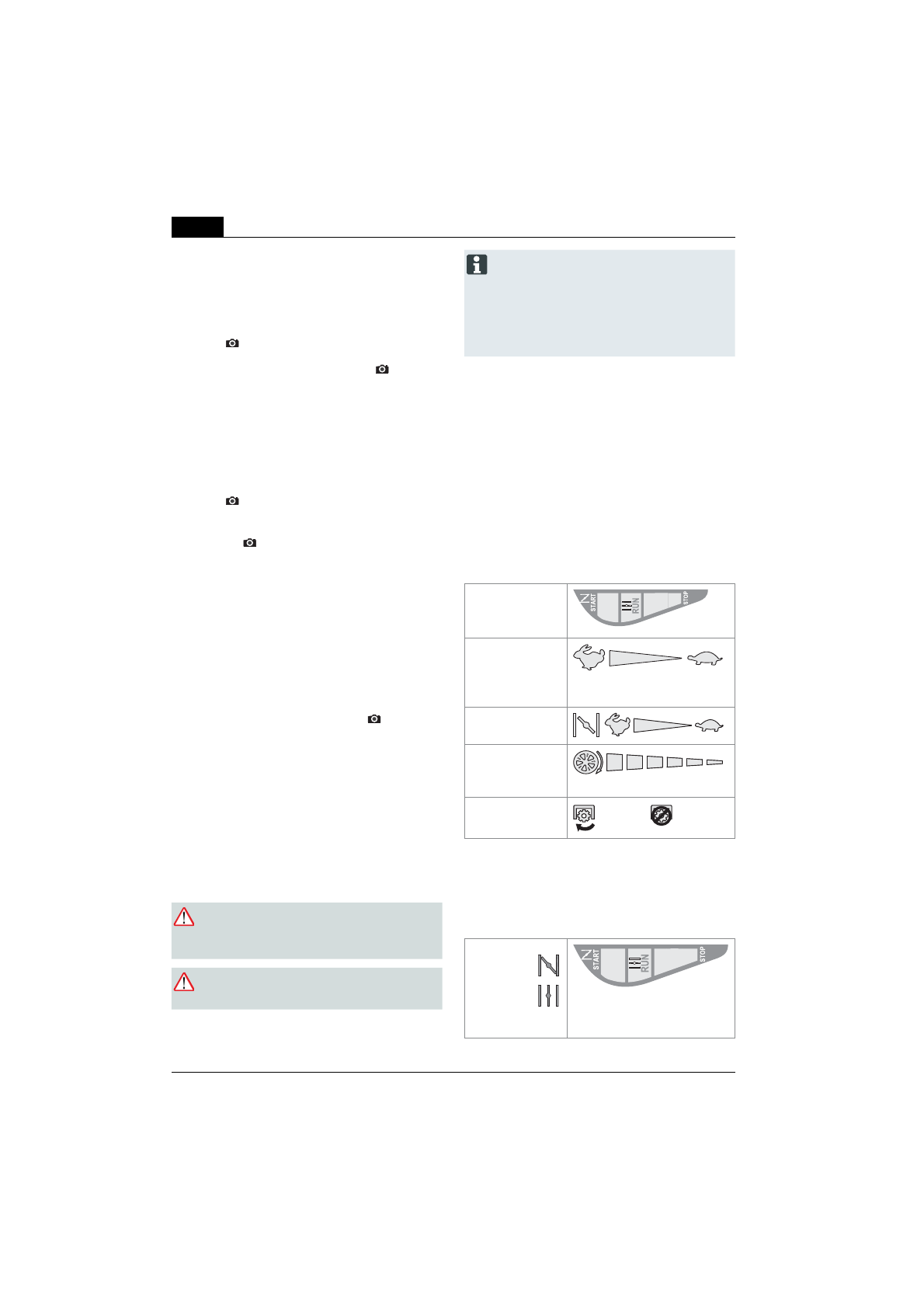 START RUN STOP

START RUN STOP