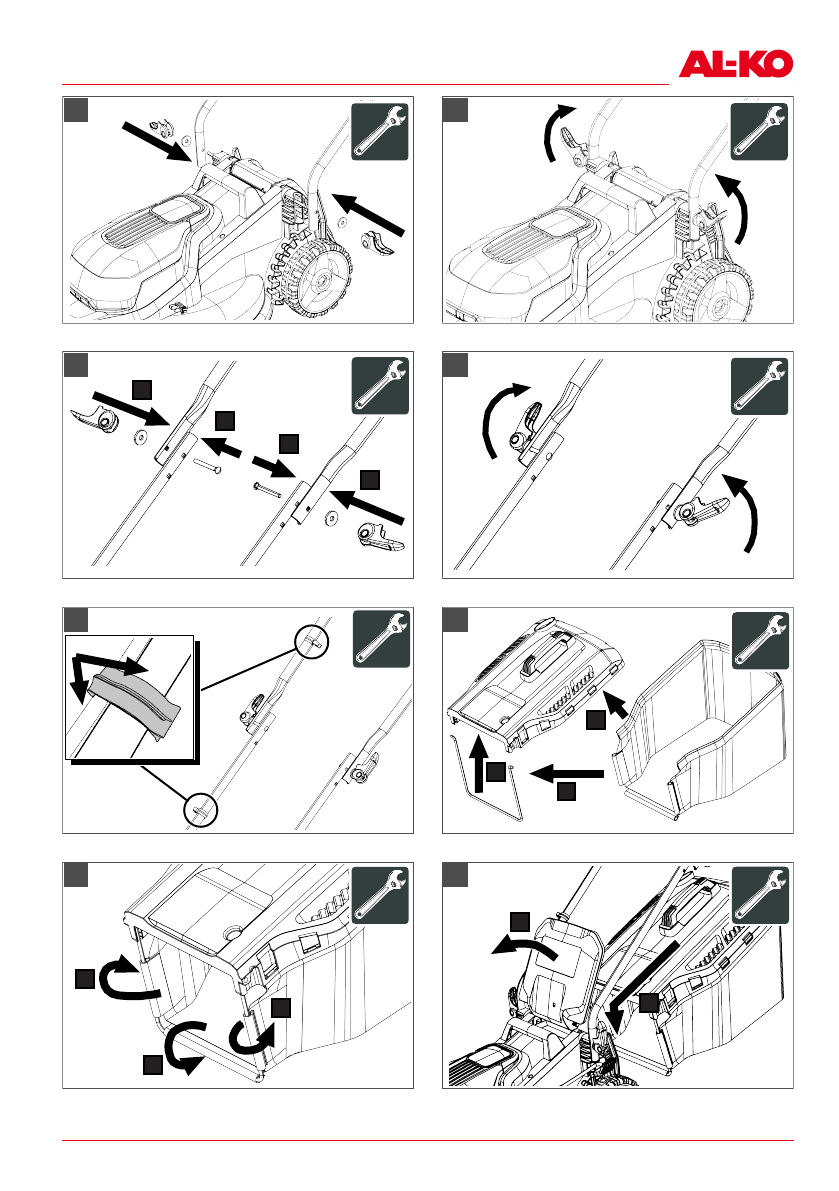 AL-KO