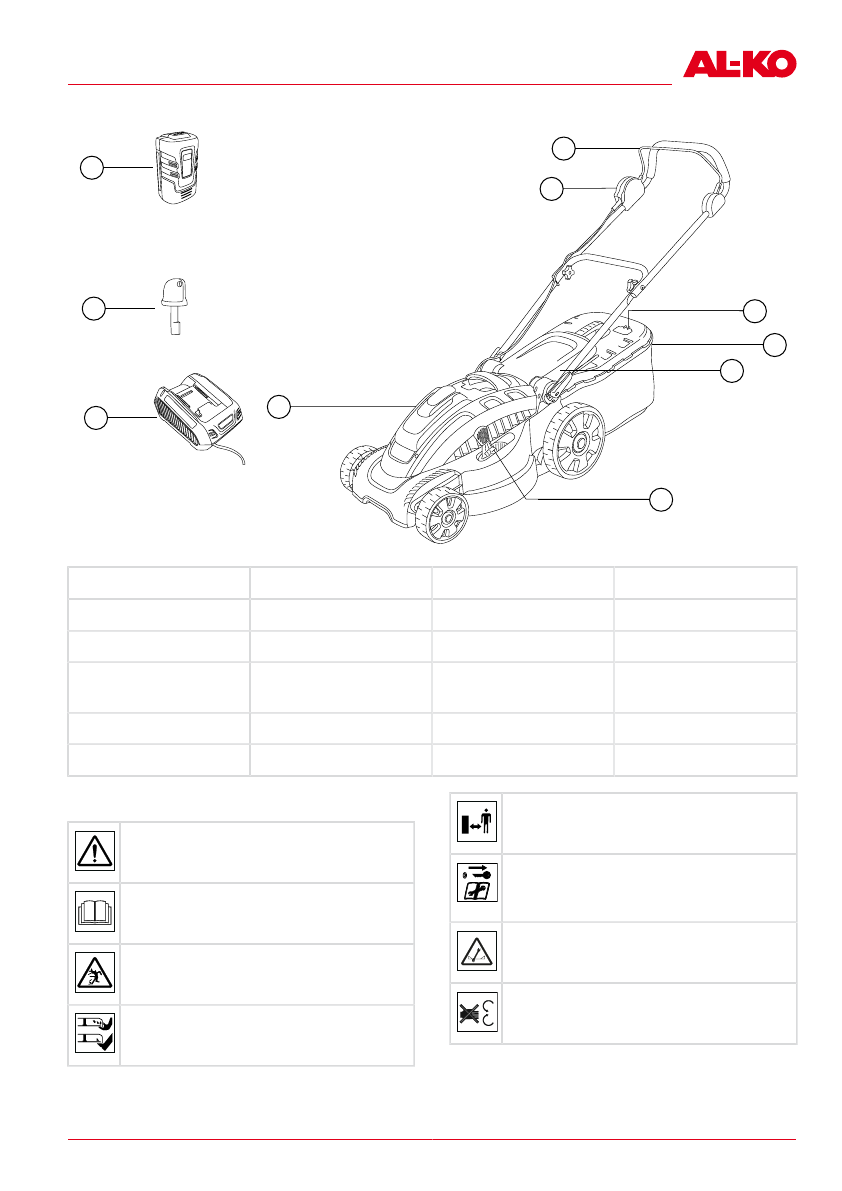 AL-KO