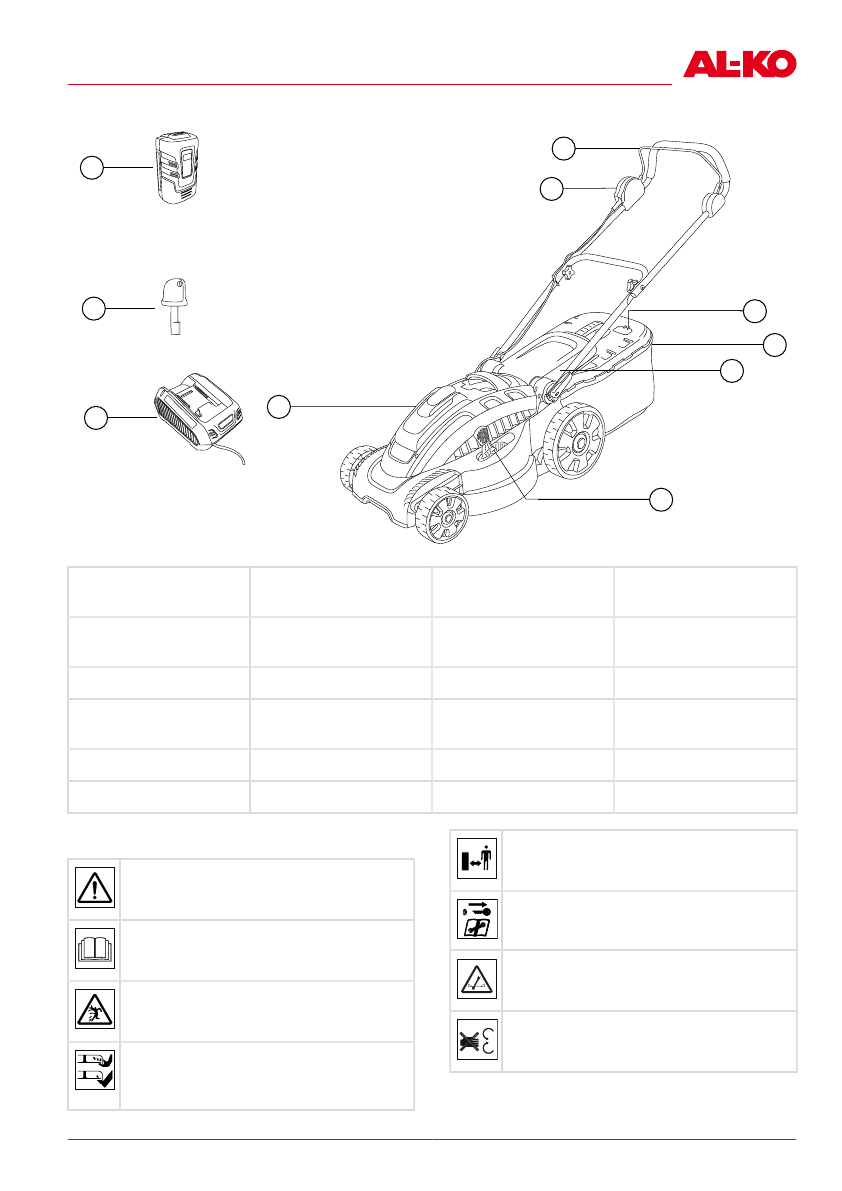 AL-KO