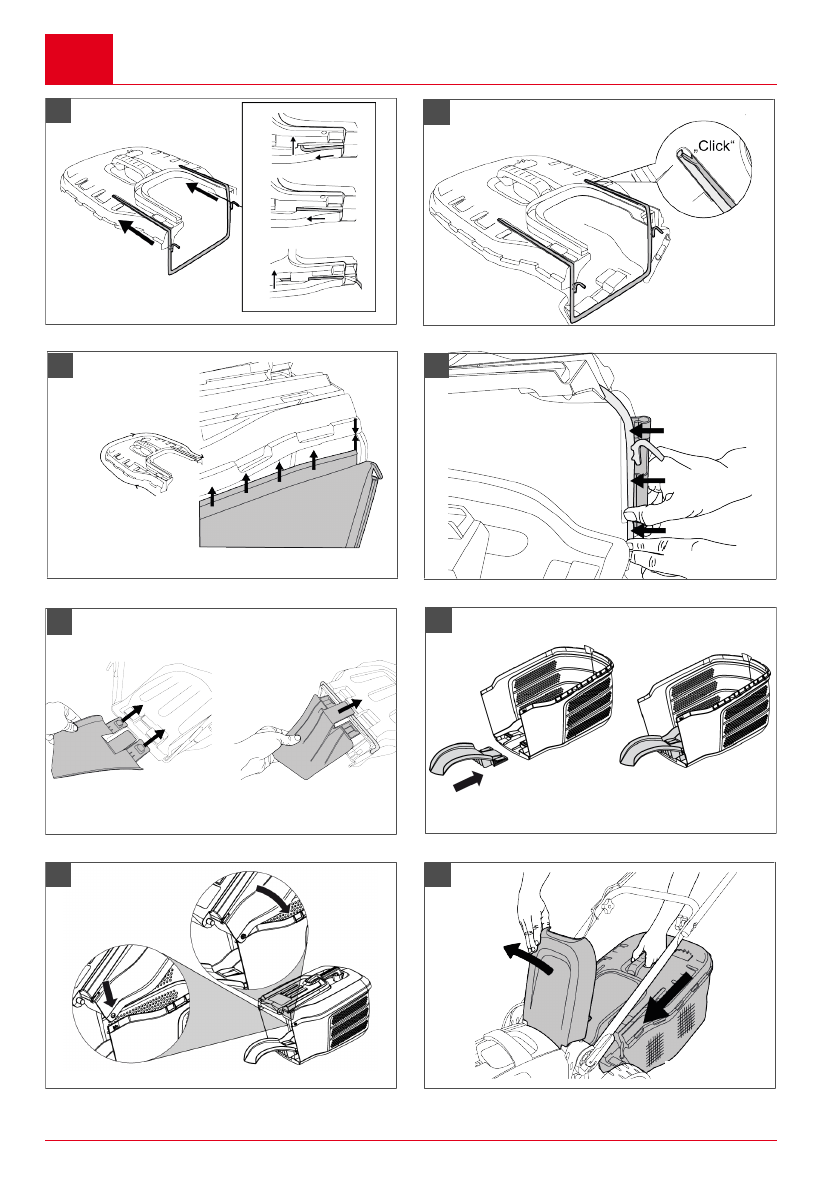 „Click“