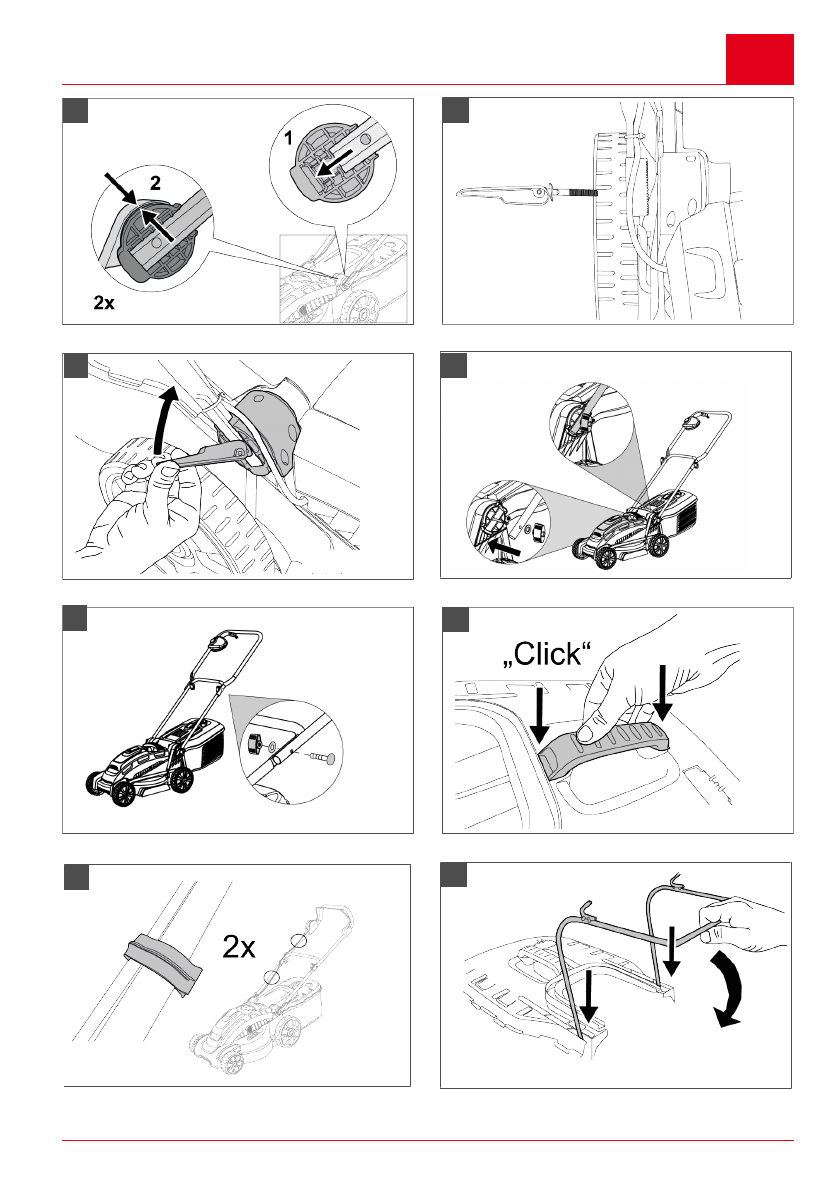 1

2

2x

„Click“

2x