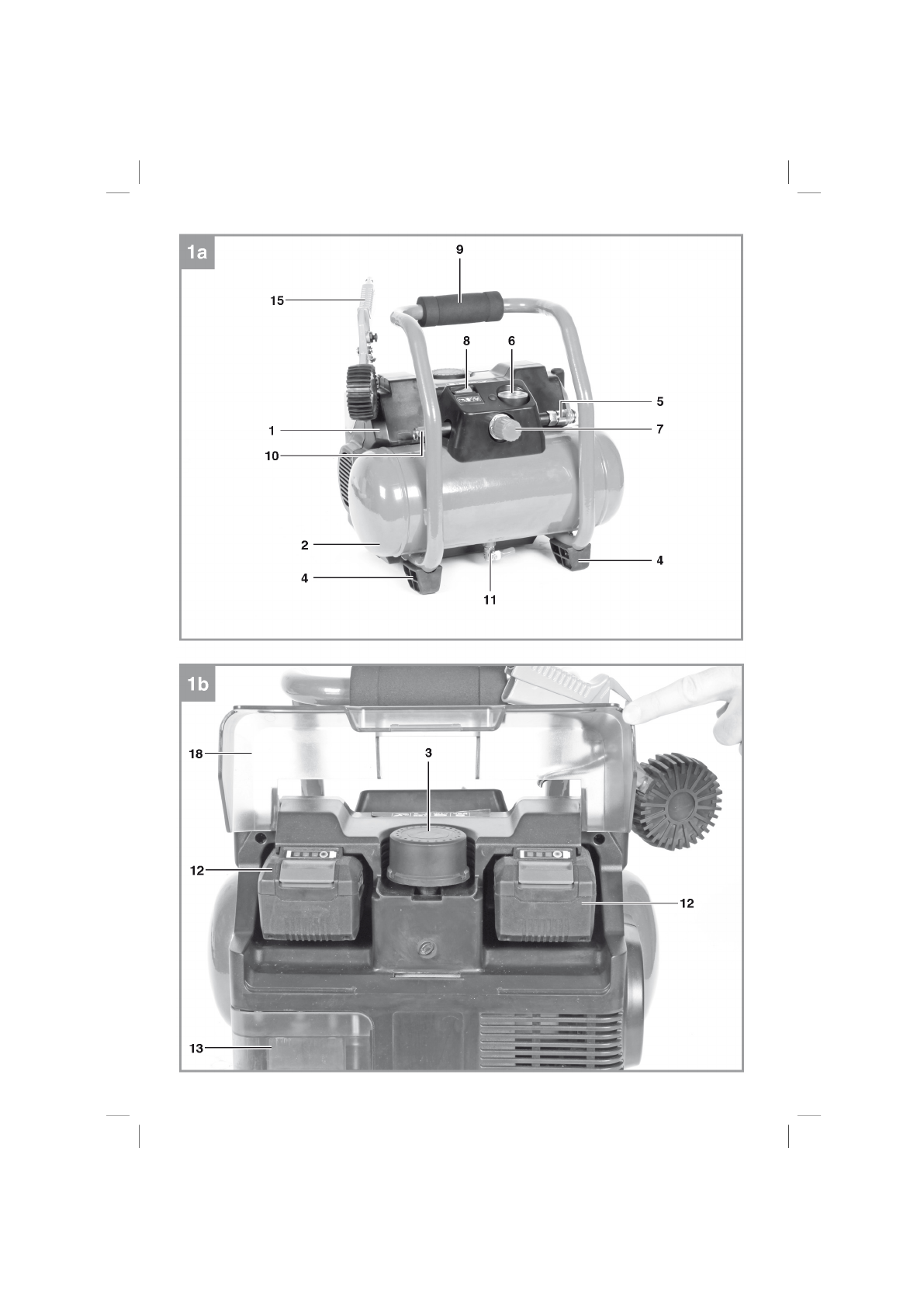 1a

9

15

8

6

5

1

7

10

2

4

4

11

1b

18

3

12

12

13