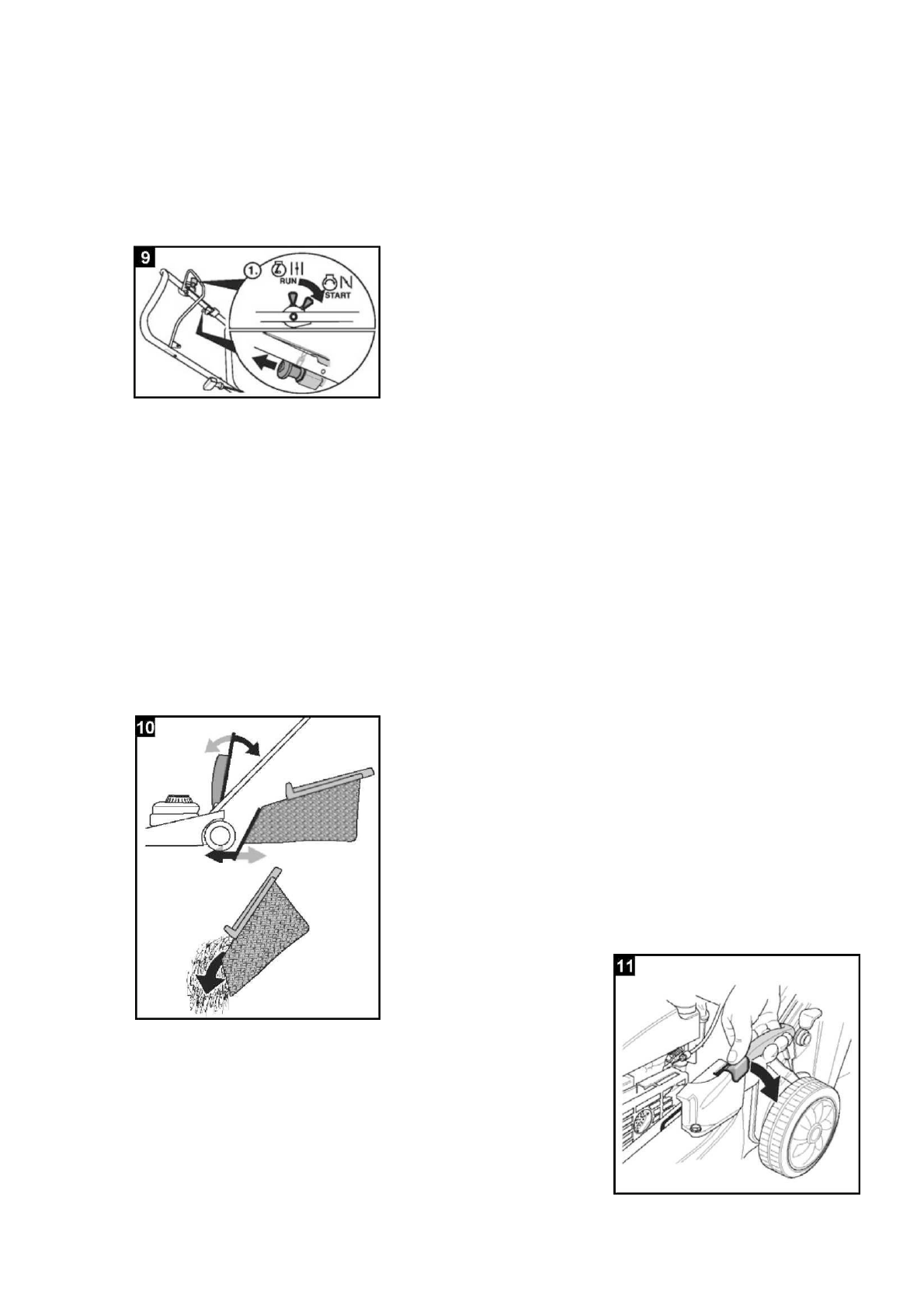 9

1.

RUN

START

10

11