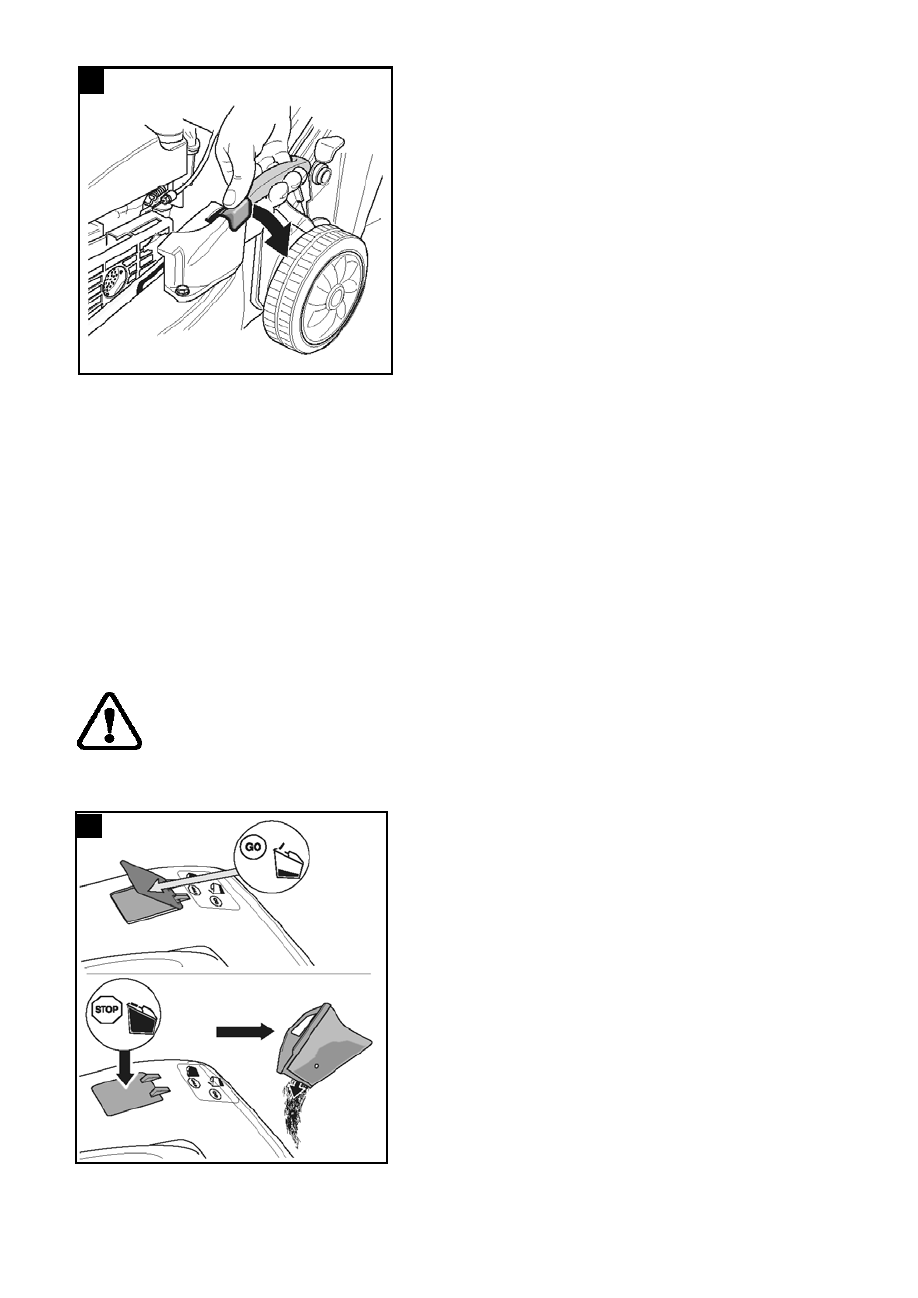 GO

STOP