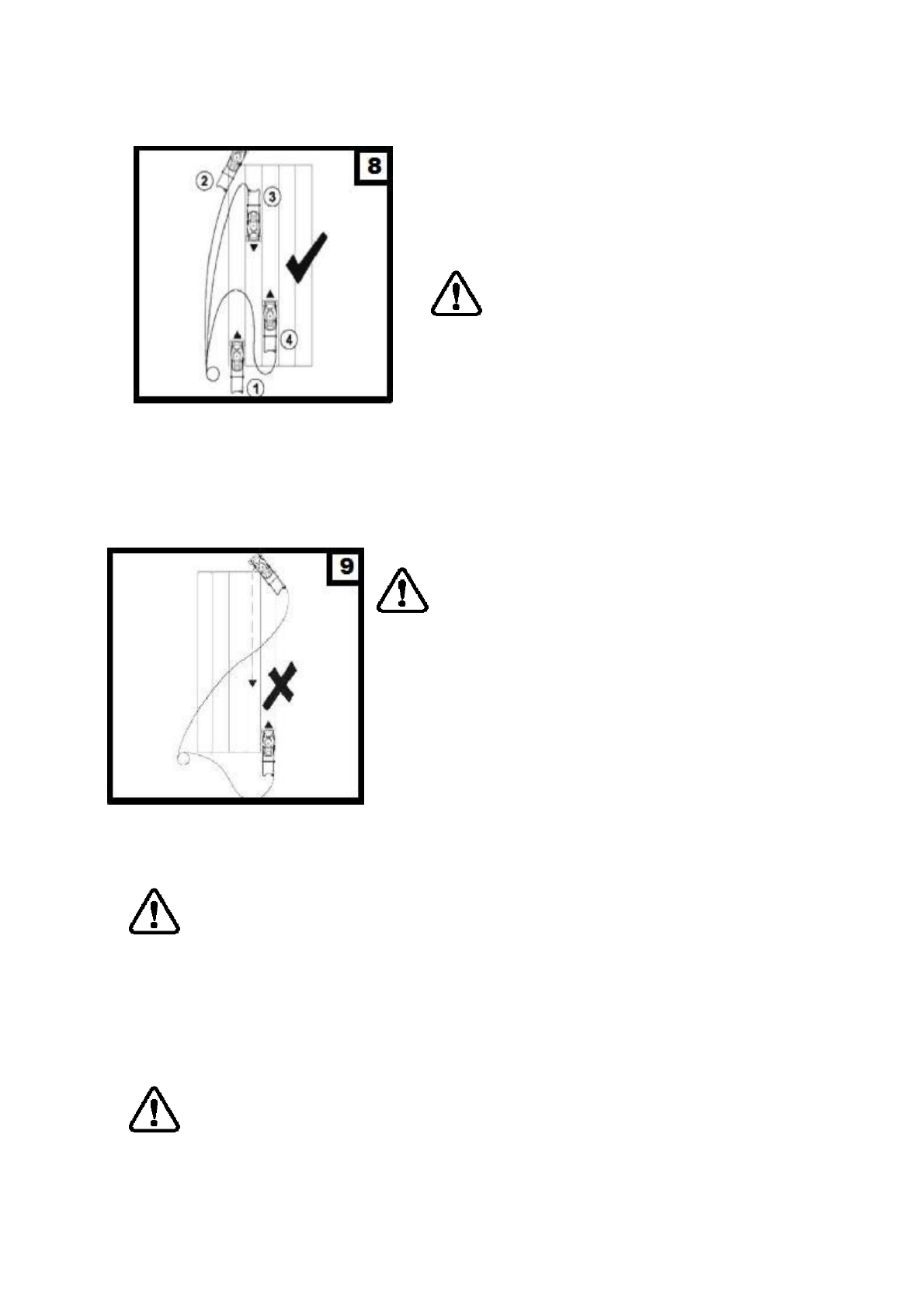 8

2

3

4

1

9