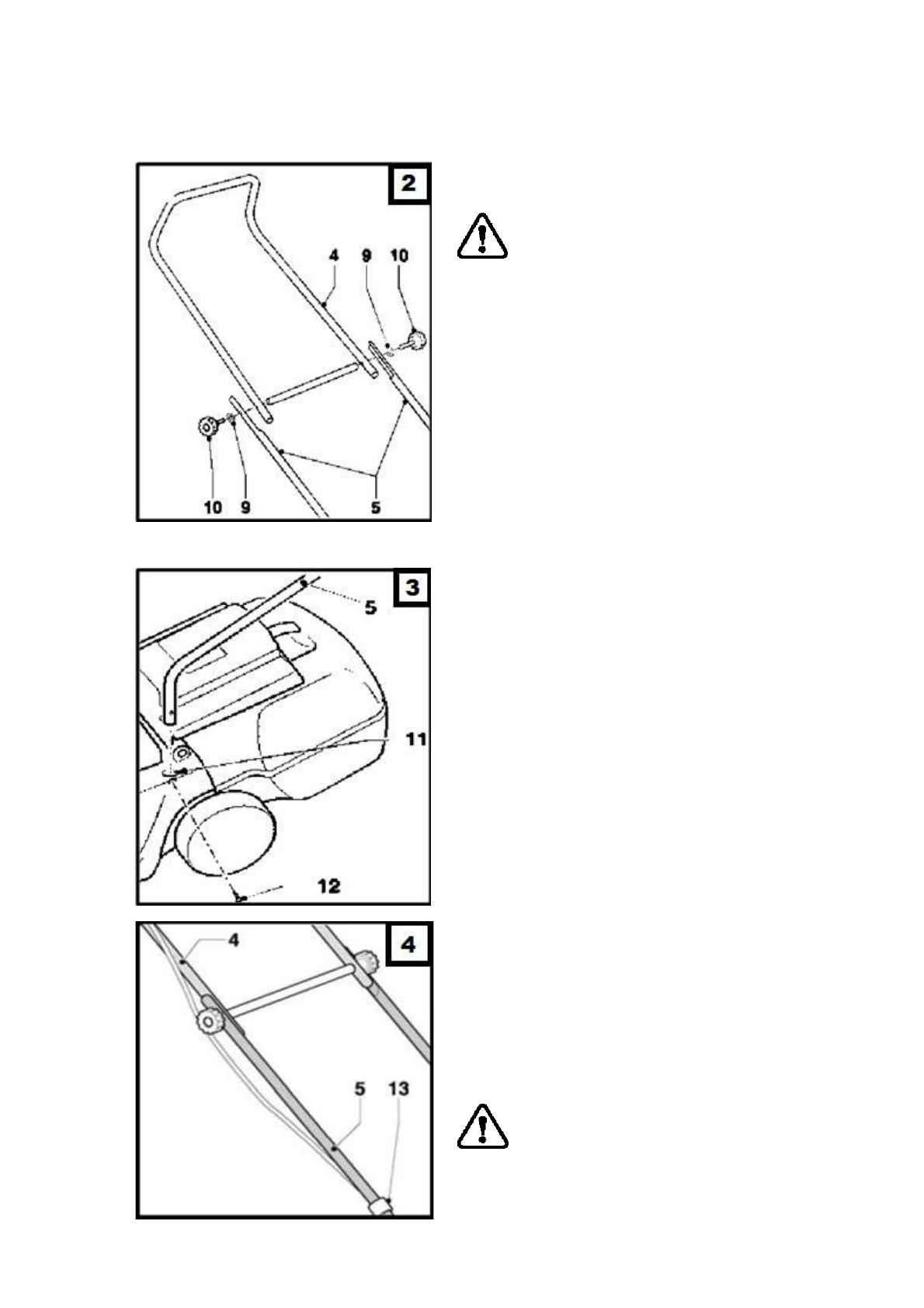 2

4 9 10

10 9 5

3

5

11

12

4

4

5 13