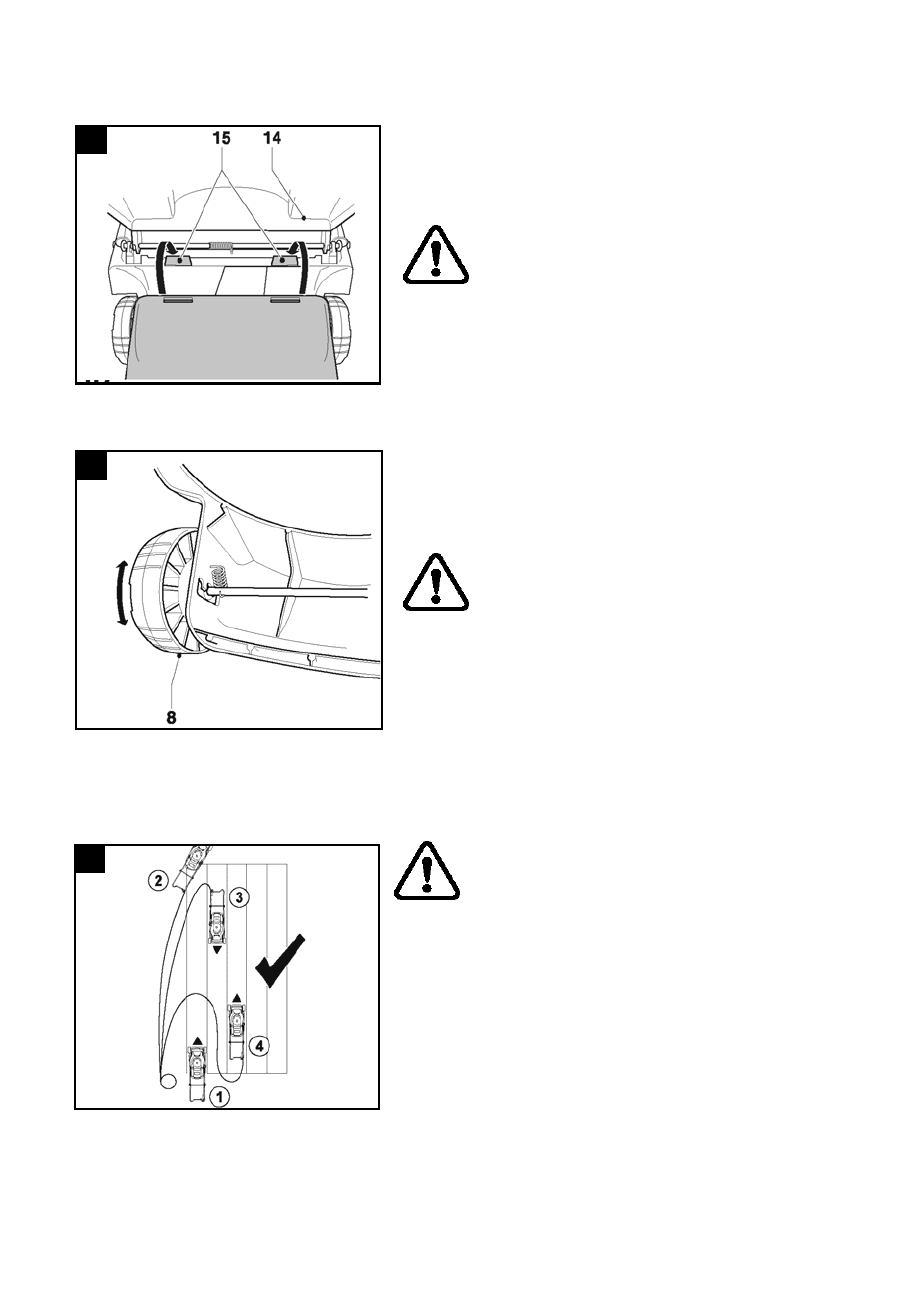 15 14

8

2
3
4
1