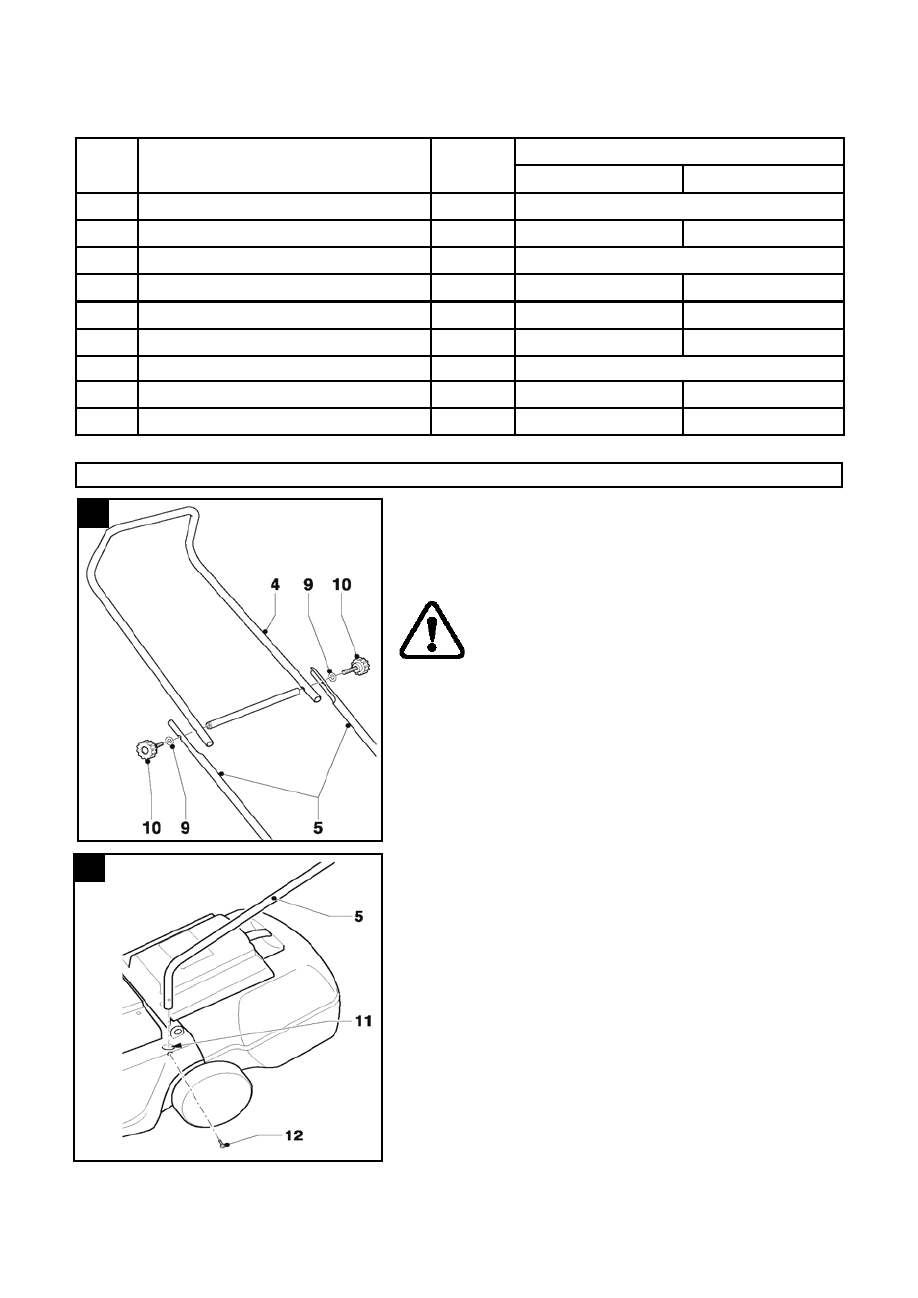 4 9 10

10 9 5

5

11

12