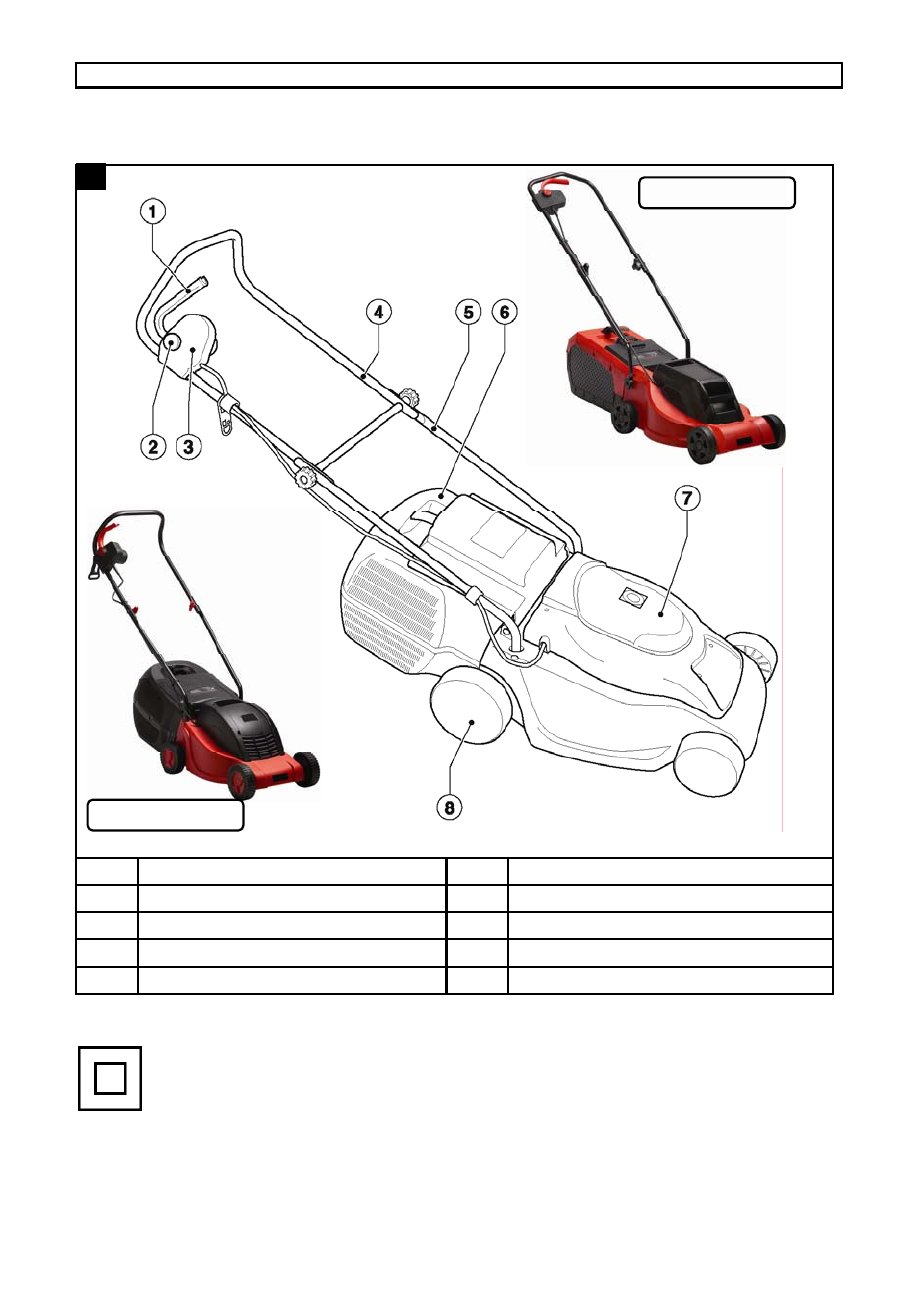 1

2

3

4

5

6

7

8