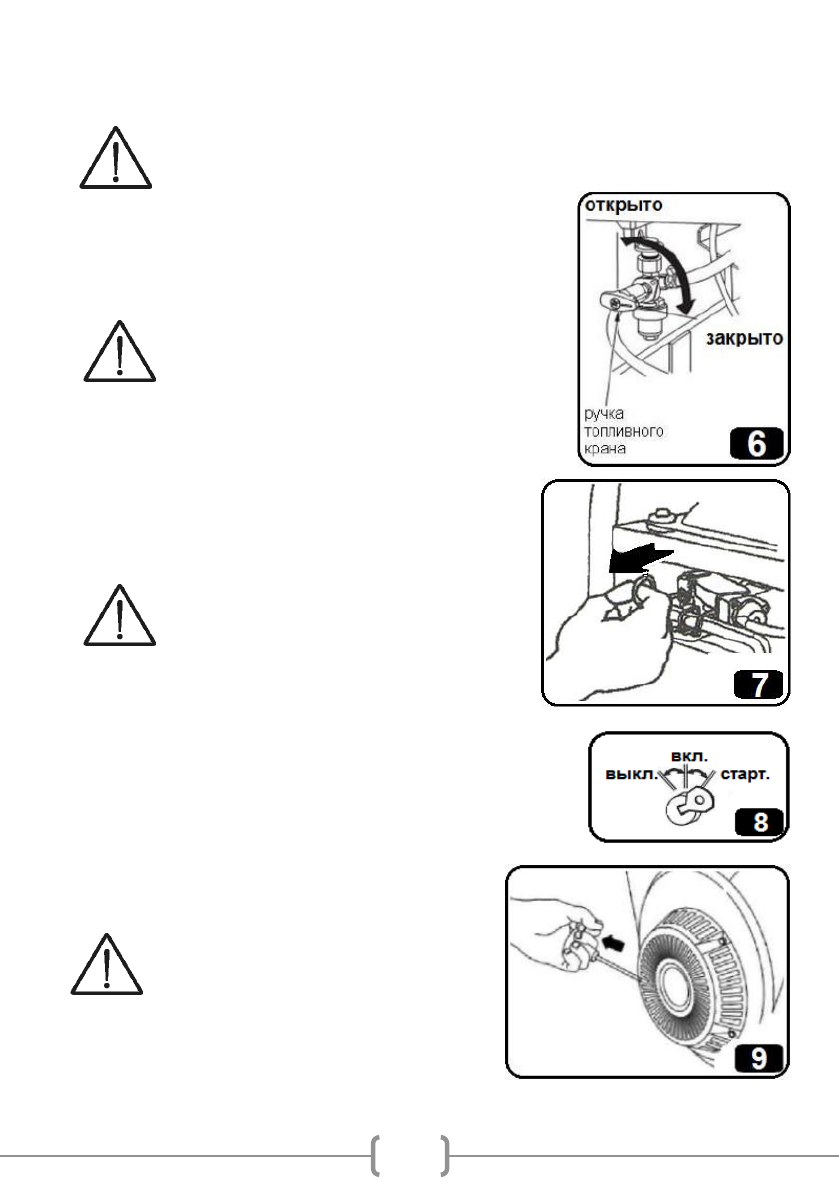 открыто

закрыто

ручка топливного крана

6

7

вкл.

выкл.

старт.

8

9