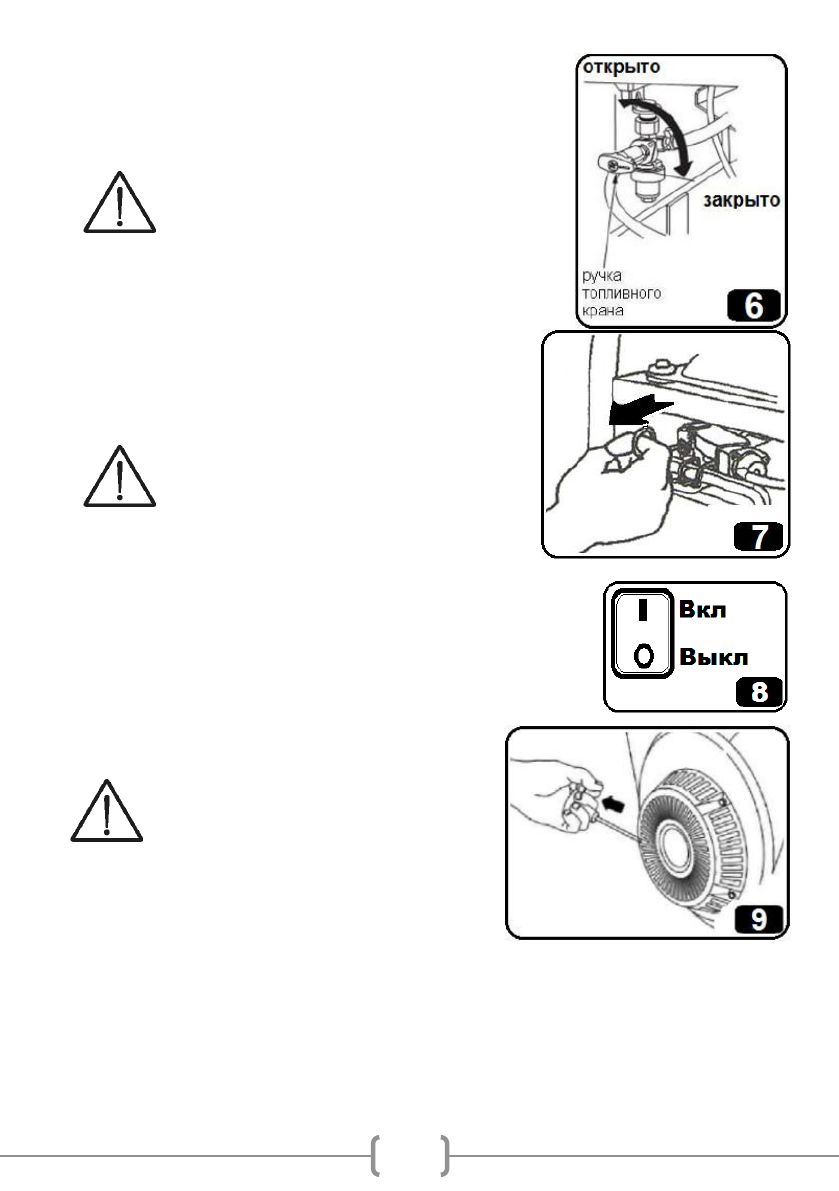 открыто

закрыто

ручка топливного крана

6

7

I Вкл

O Выкл

8

9