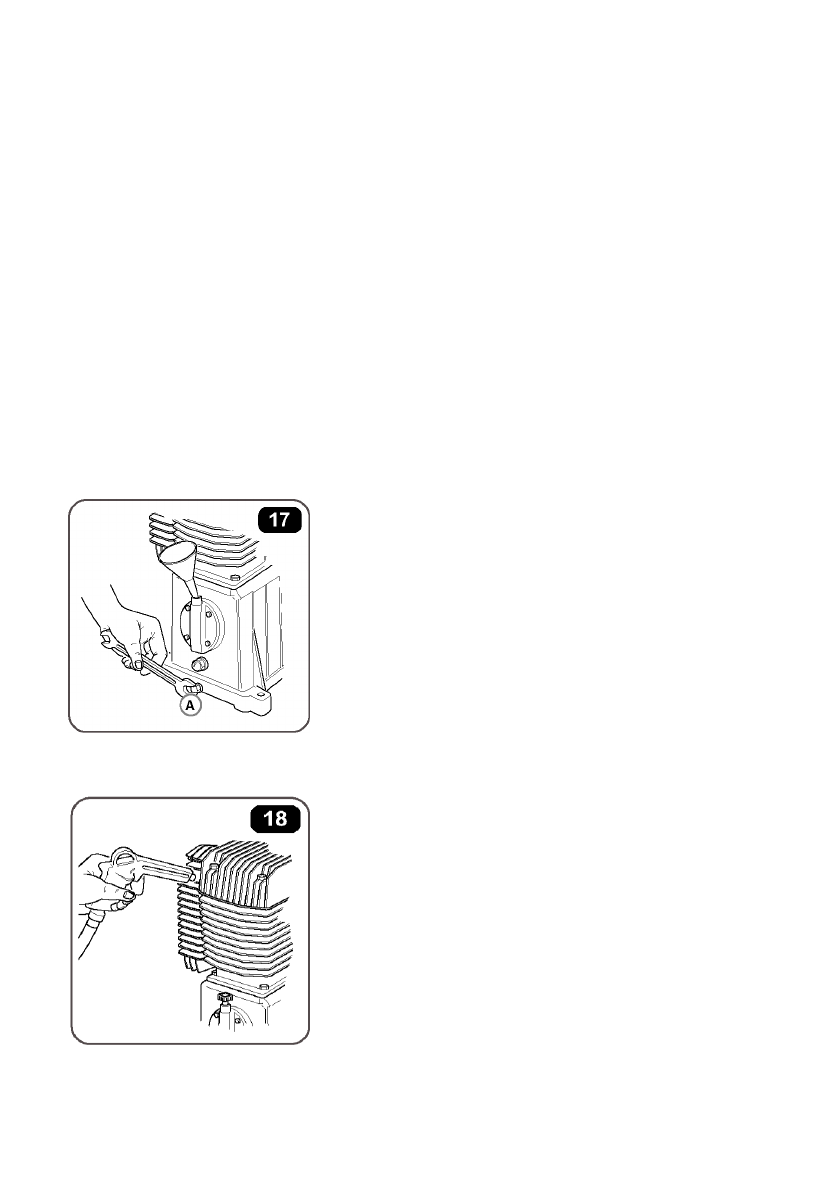 17

A

18