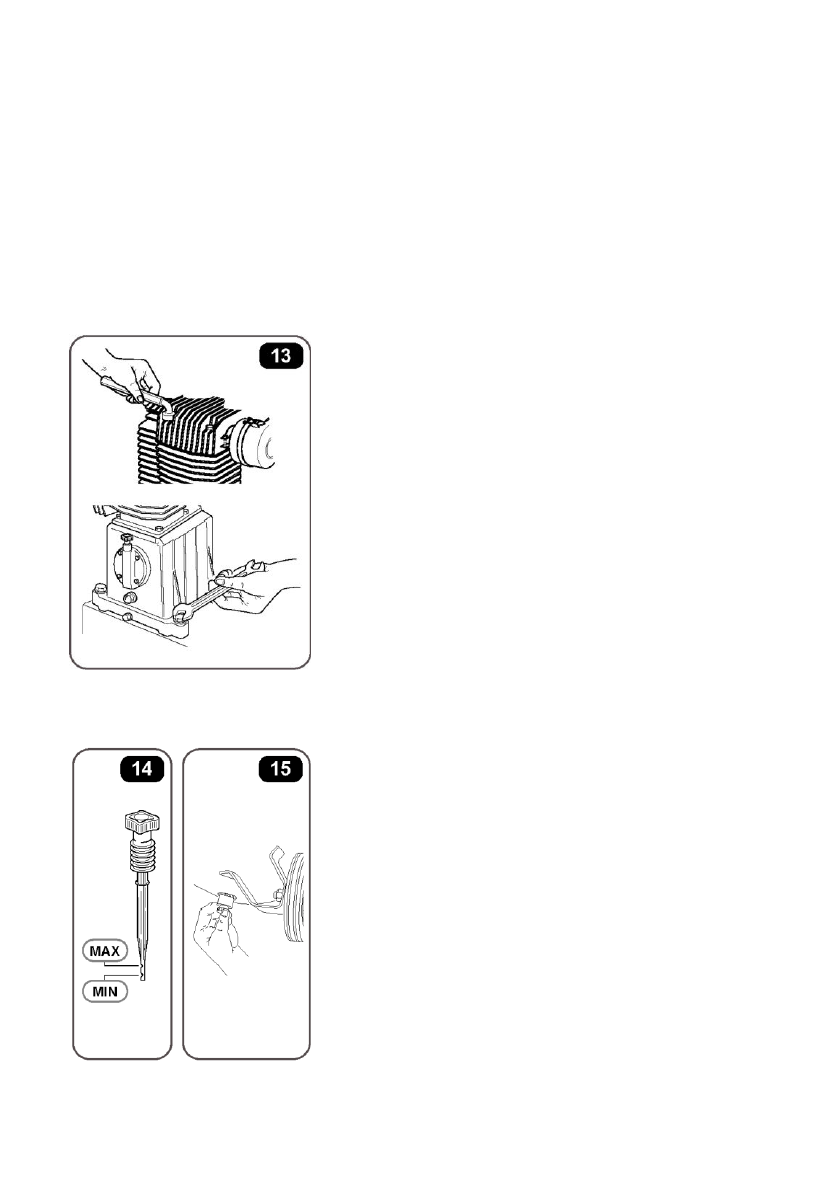 13

14

MAX

MIN

15