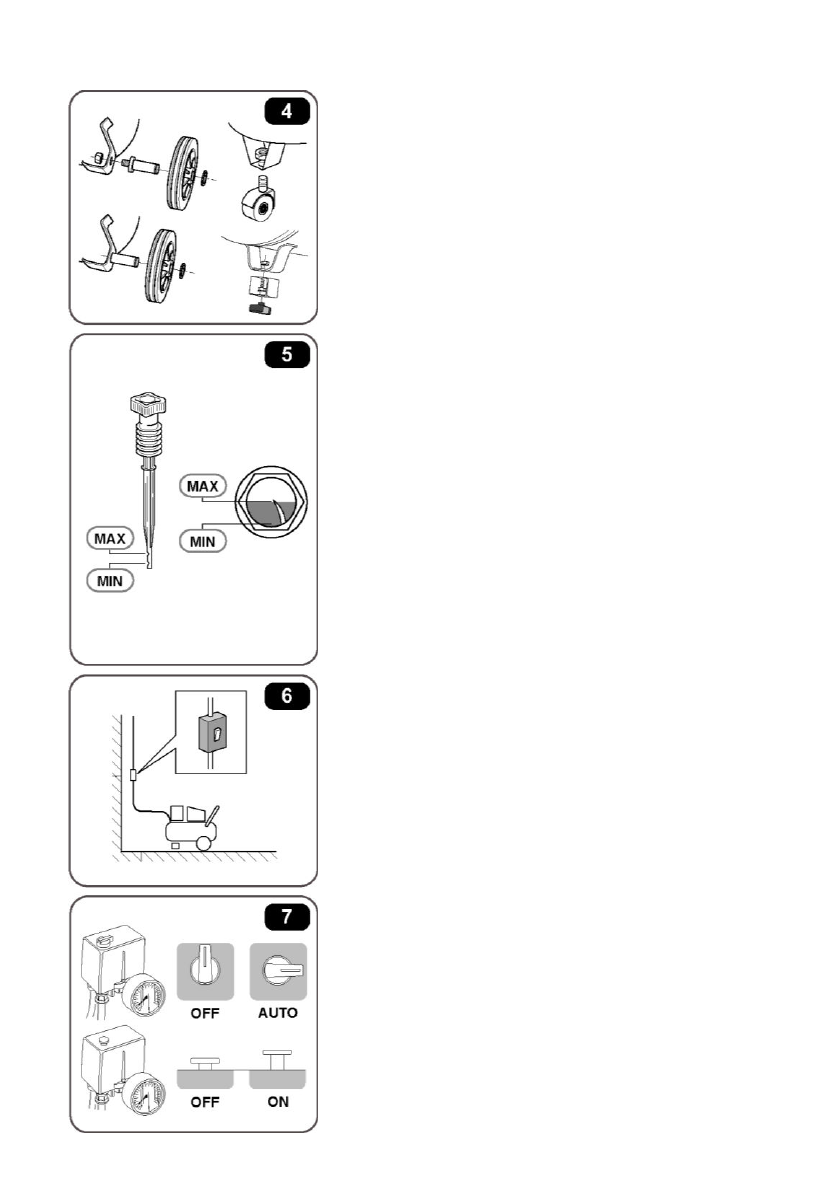 4

5

MAX
MIN
MAX
MIN

6

7

OFF
AUTO
OFF
ON