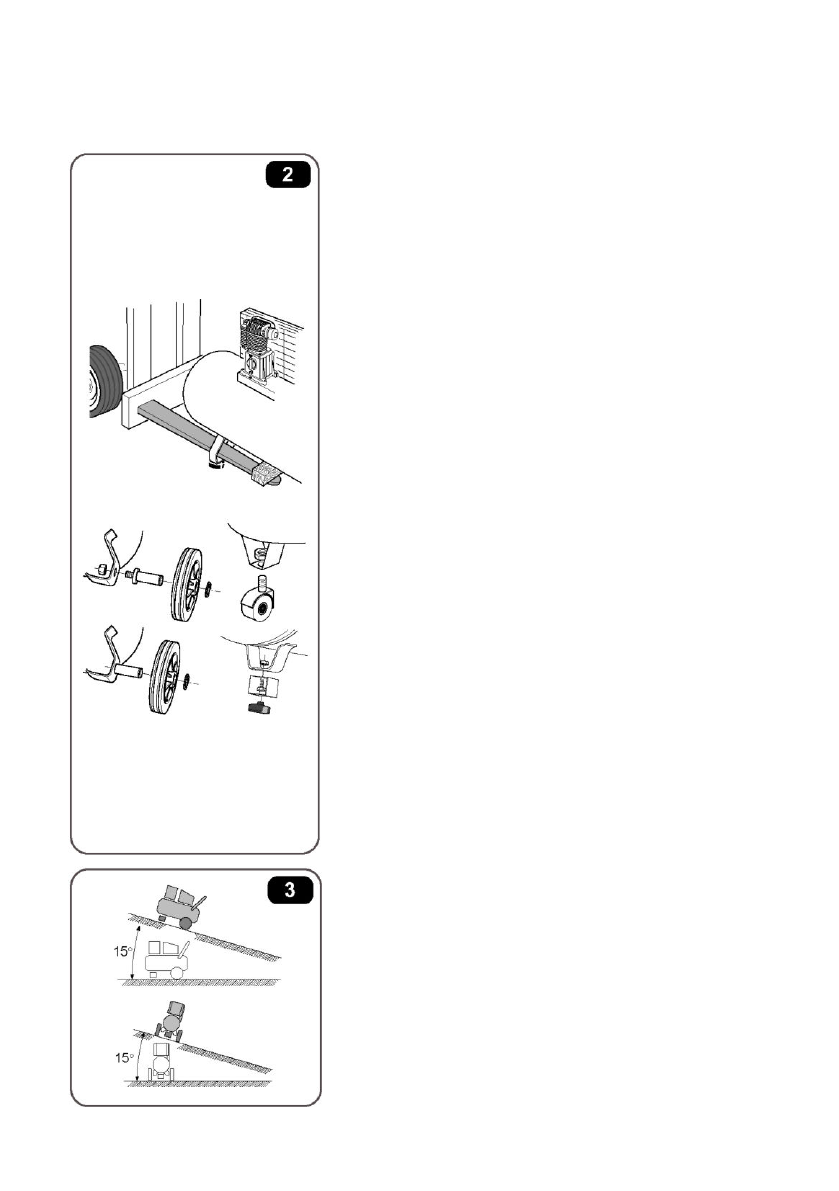 2

3

15°

15°