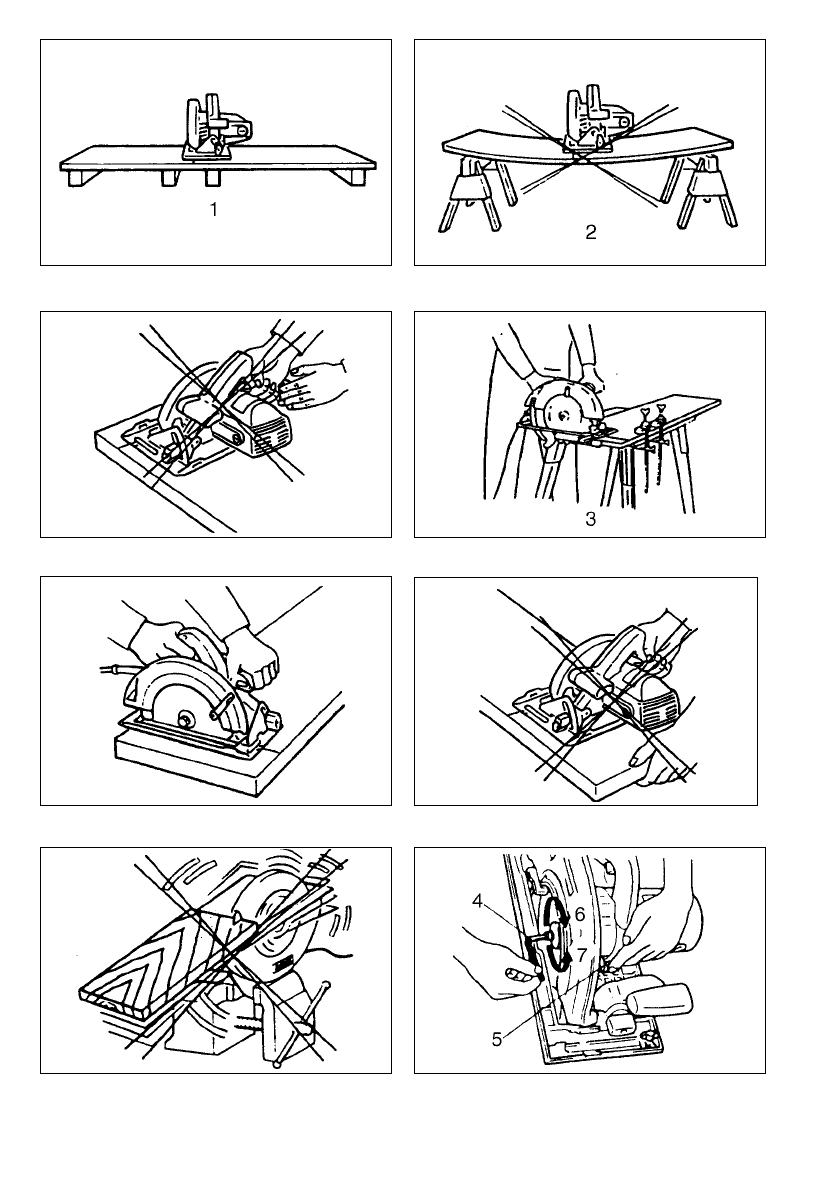 1

2

3

4
6
7
5