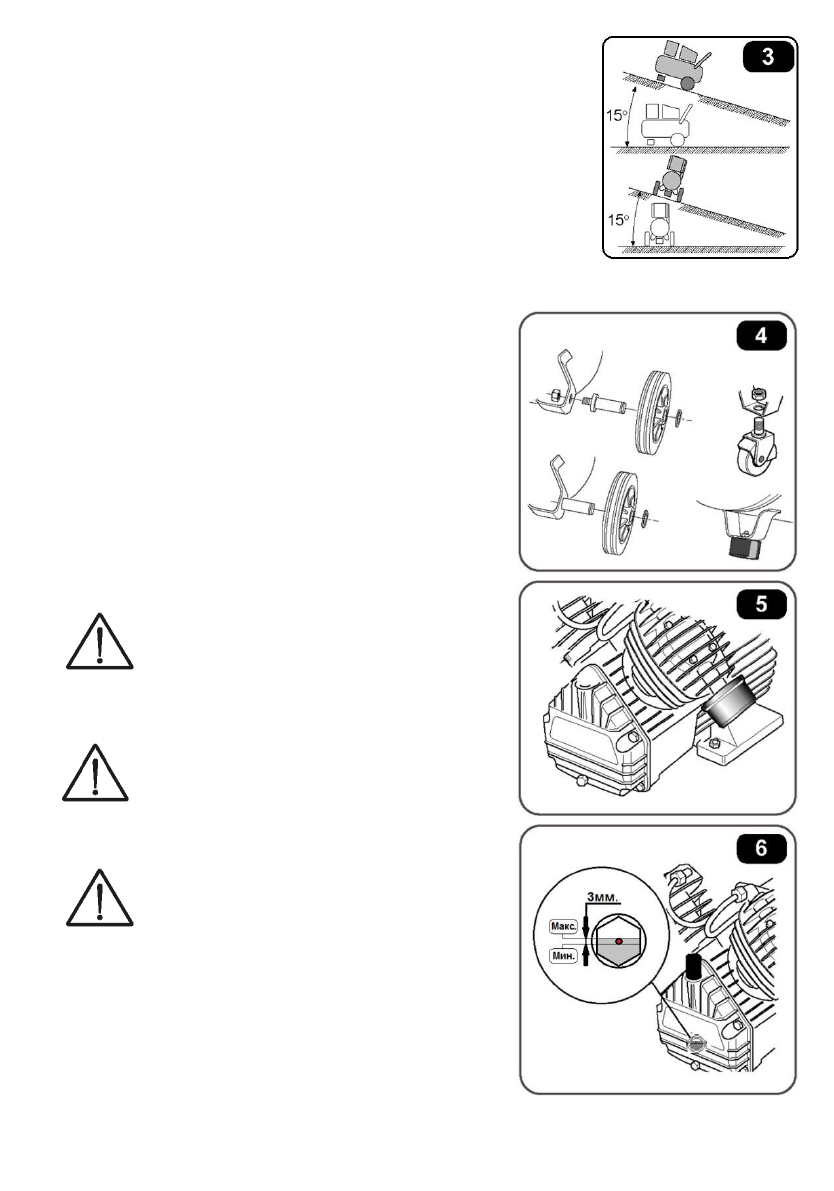 3

15°

15°

4

5

6

3мм.

Макс.

Мин.