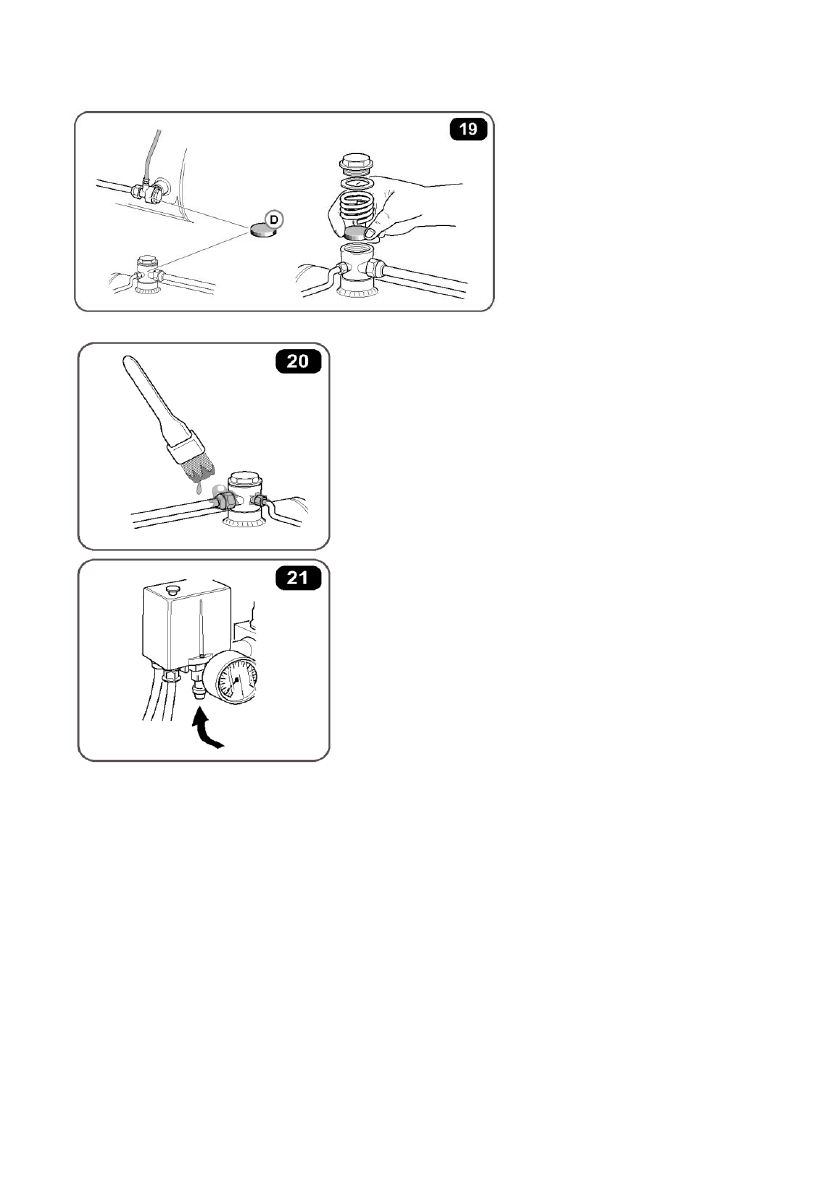 19

D

20

21