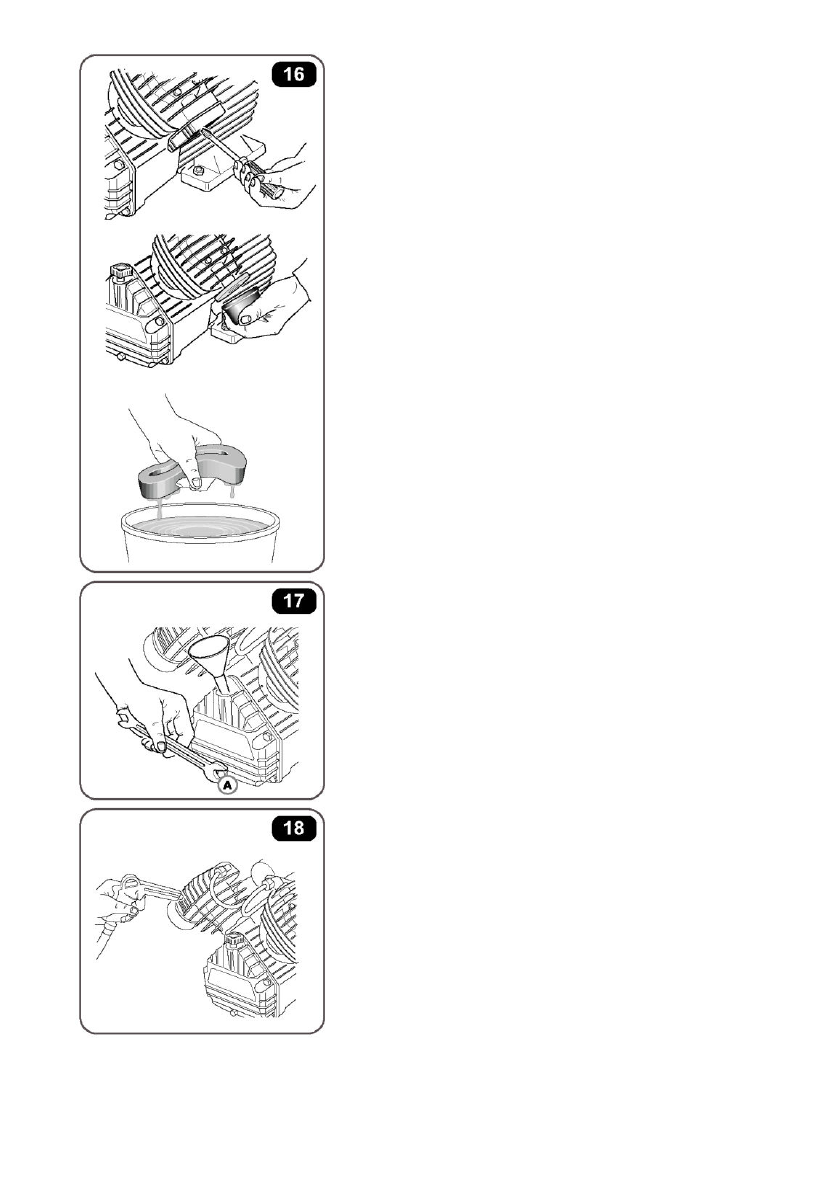 16

17

A

18